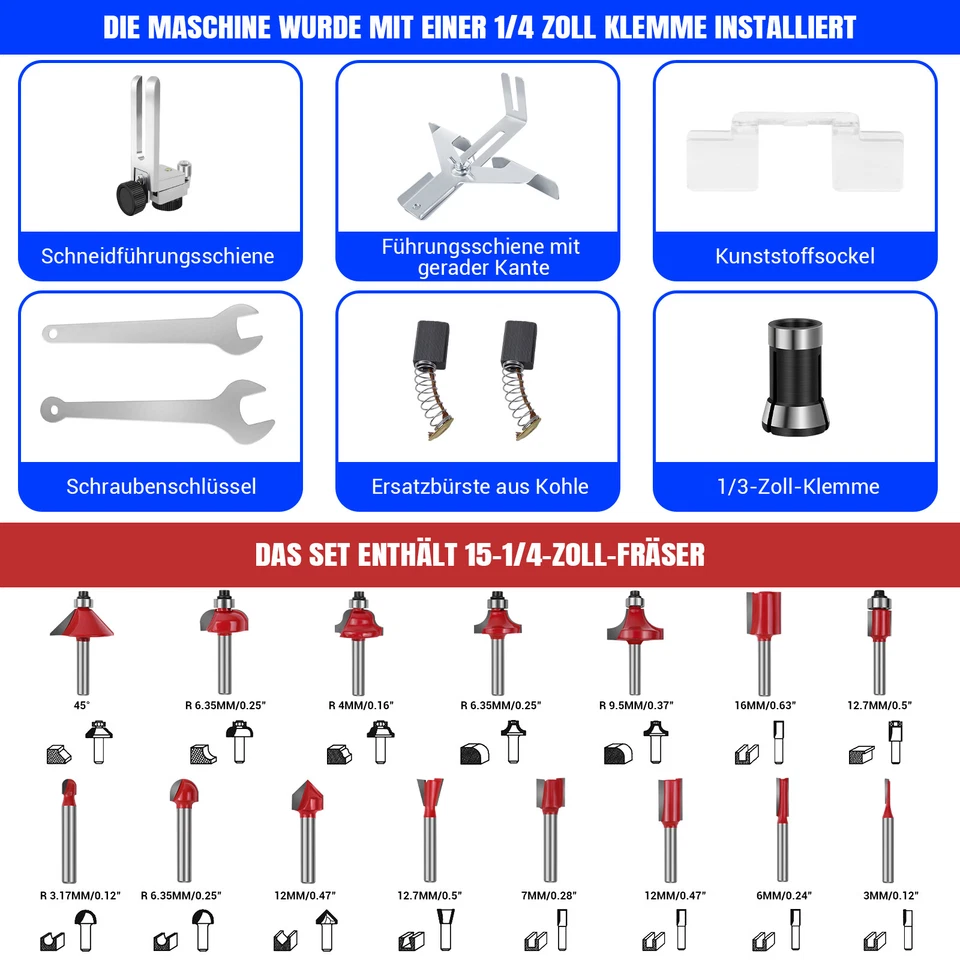 DIE MASCHINE WURDE MIT EINER 1/4 ZOLL KLEMME INSTALLIERT

Schneidführungsschiene

Führungsschiene mit gerader Kante

Kunststoffsockel

Schraubenschlüssel

Ersatzbürste aus Kohle

1/3-Zoll-Klemme

DAS SET ENTHÄLT 15-1/4-ZOLL-FRÄSER

45°

R 6.35MM/0.25"

R 4MM/0.16"

R 6.35MM/0.25"

R 9.5MM/0.37"

16MM/0.63"

12.7MM/0.5"

R 3.17MM/0.12"

R 6.35MM/0.25"

12MM/0.47"

12.7MM/0.5"

7MM/0.28"

12MM/0.47"

6MM/0.24"

3MM/0.12"