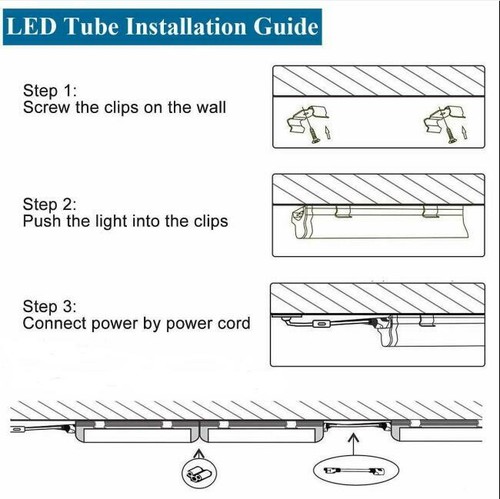 LED Tube Installation Guide

Step 1:
Screw the clips on the wall

Step 2:
Push the light into the clips

Step 3:
Connect power by power cord