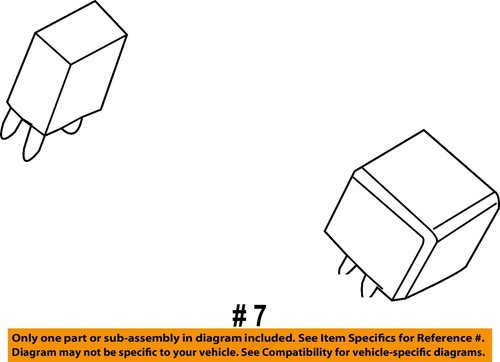 # 7

Only one part or sub-assembly in diagram included. See Item Specifics for Reference #. Diagram may not be specific to your vehicle. See Compatibility for vehicle-specific diagrams.