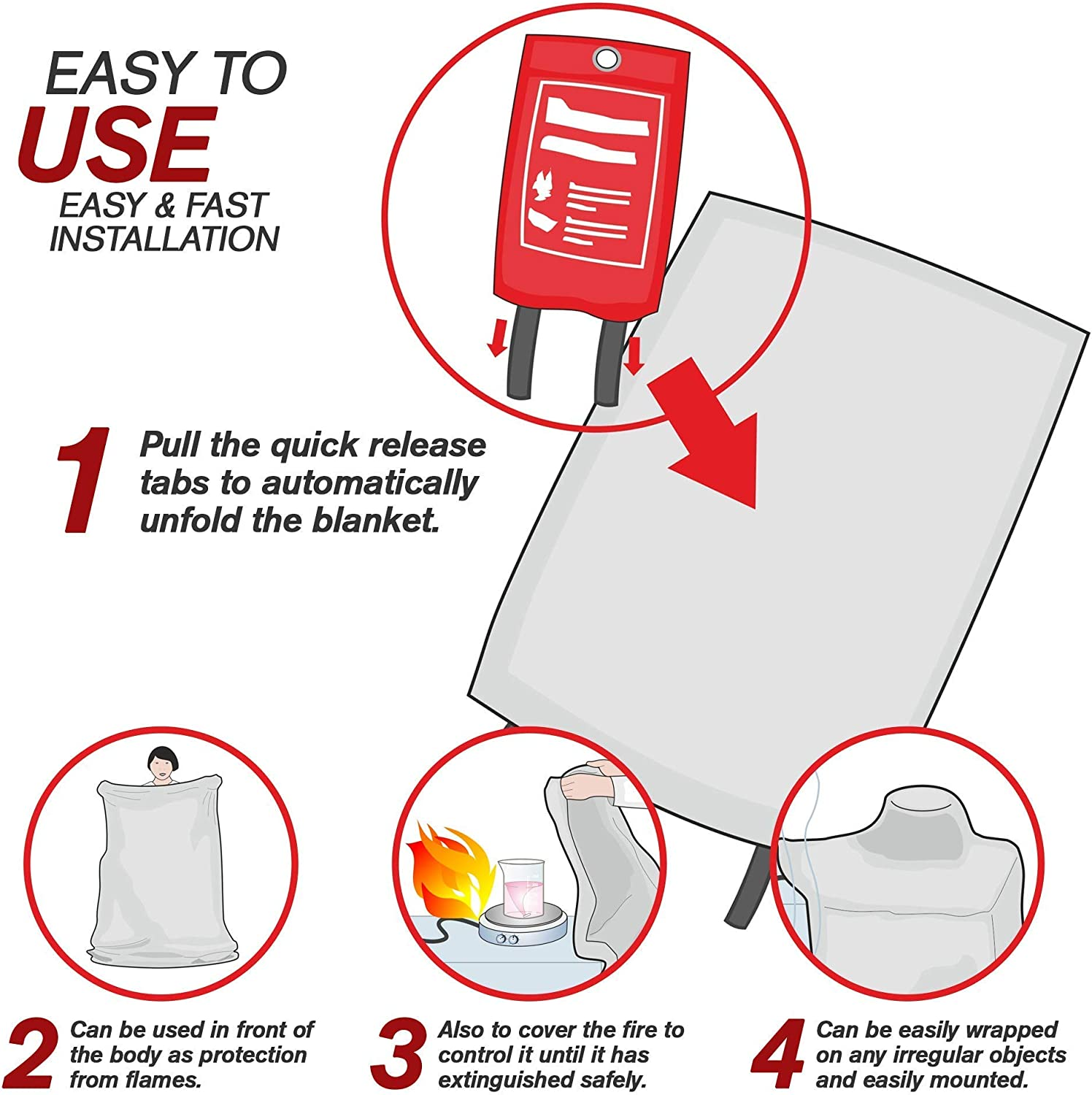 EASY TO
USE
EASY & FAST
INSTALLATION

1 Pull the quick release tabs to automatically unfold the blanket.

2 Can be used in front of the body as protection from flames.

3 Also to cover the fire to control it until it has extinguished safely.

4 Can be easily wrapped on any irregular objects and easily mounted.