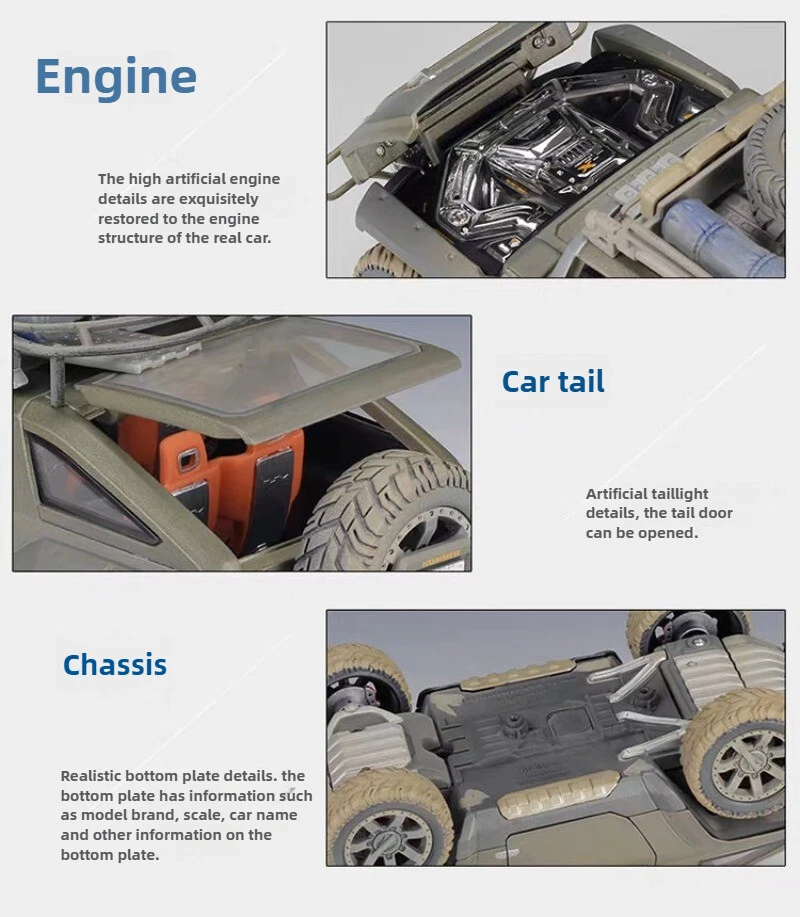 Engine

The high artificial engine details are exquisitely restored to the engine structure of the real car.

Car tail

Artificial taillight details, the tail door can be opened.

Chassis

Realistic bottom plate details. the bottom plate has information such as model brand, scale, car name and other information on the bottom plate.