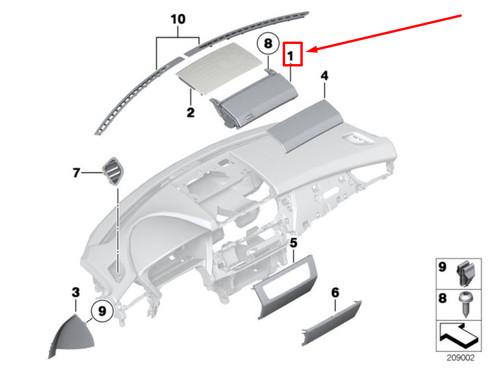 10
8
1
4
2
7
5
3
9
6
9
8
209002