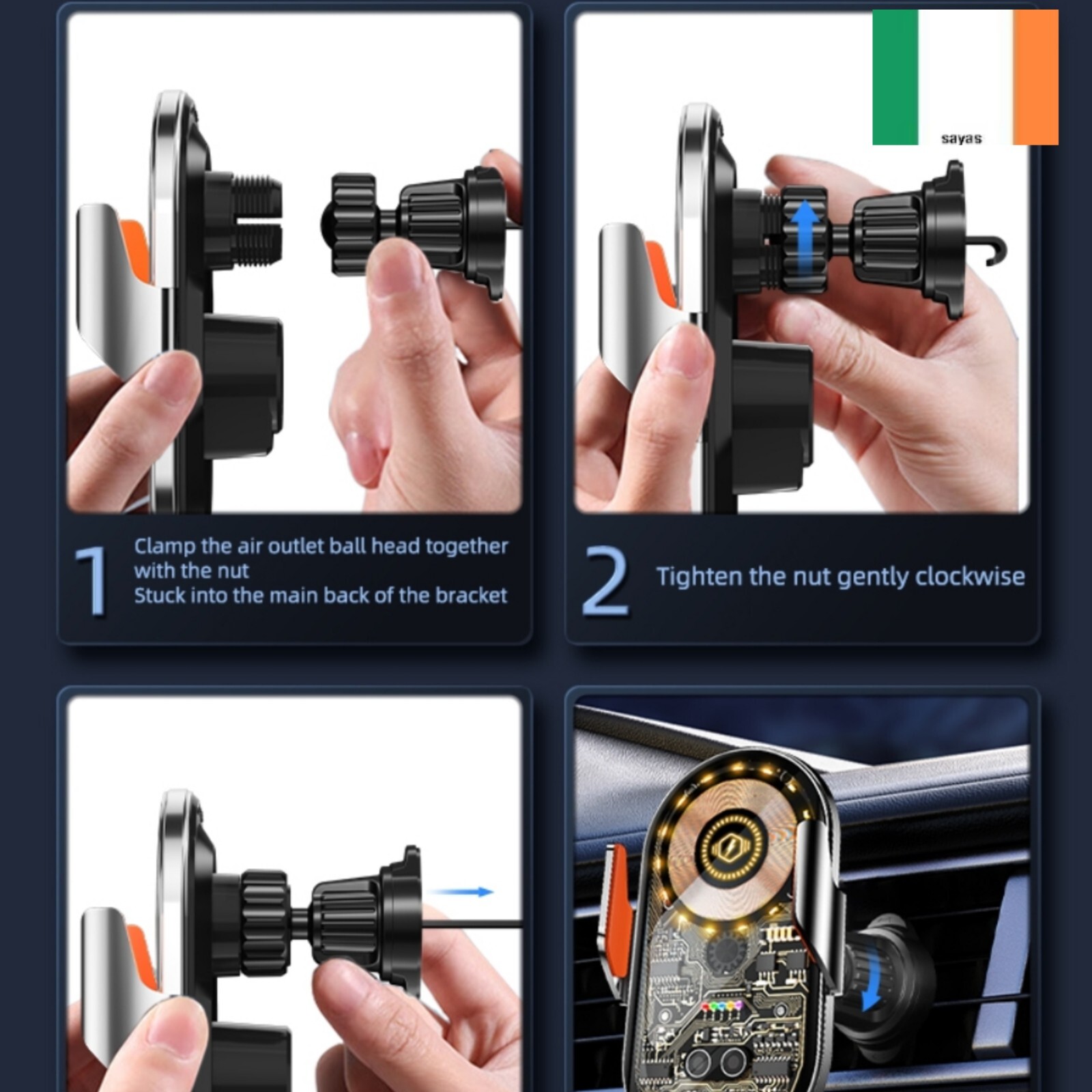 sayas

1 Clamp the air outlet ball head together with the nut
Stuck into the main back of the bracket

2 Tighten the nut gently clockwise