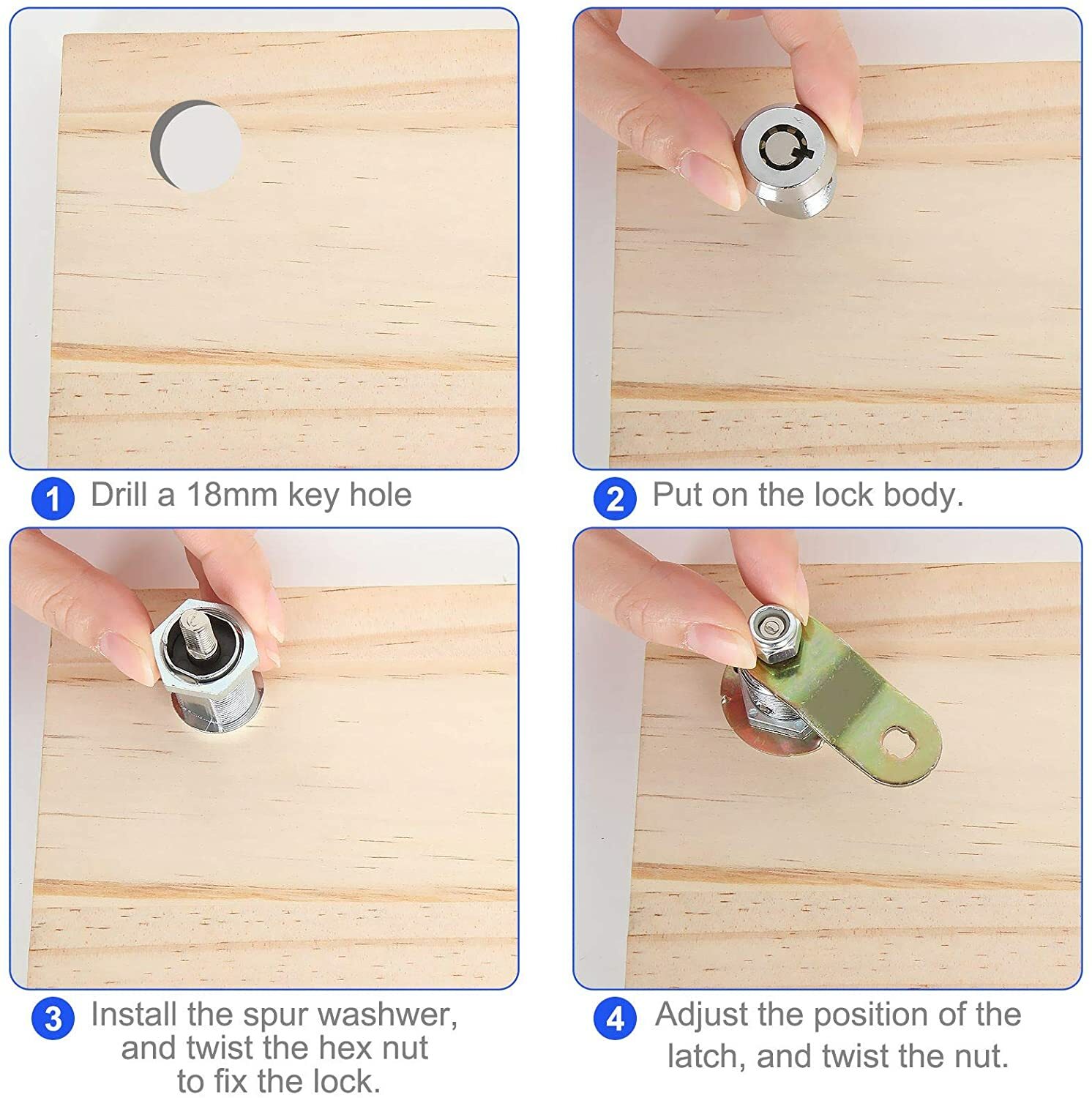 1 Drill a 18mm key hole

2 Put on the lock body.

3 Install the spur washwer, and twist the hex nut to fix the lock.

4 Adjust the position of the latch, and twist the nut.