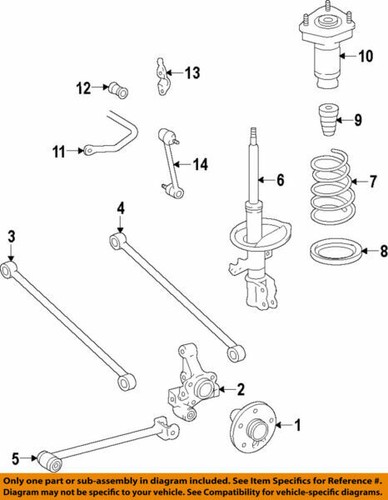 10

13

12

9

11

14

6

7

4

3

8

2

1

5

Only one part or sub-assembly in diagram included. See Item Specifics for Reference #. Diagram may not be specific to your vehicle. See Compatibility for vehicle-specific diagrams.