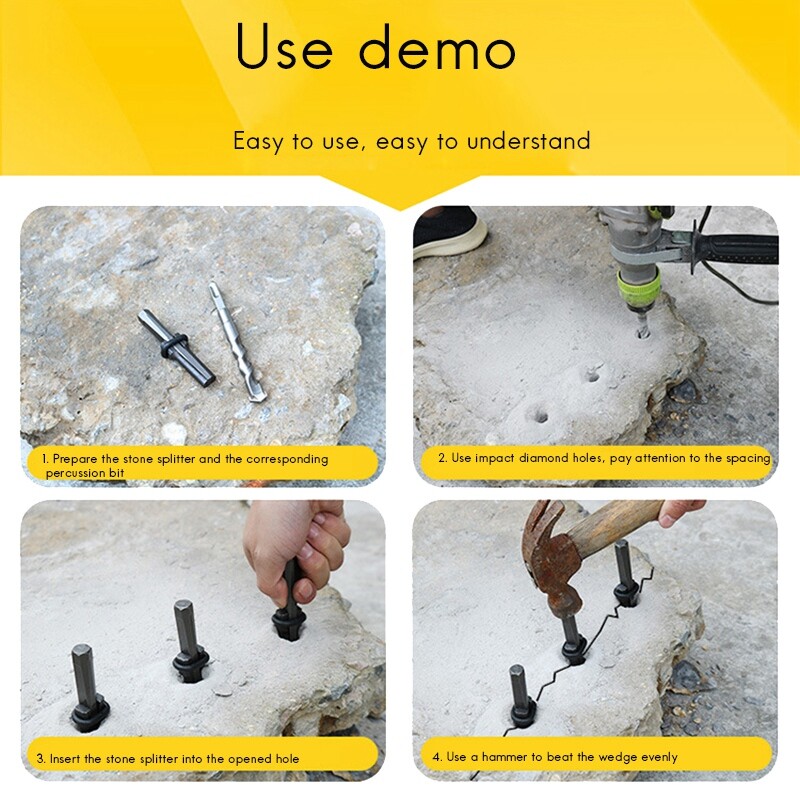 Use demo

Easy to use, easy to understand

1. Prepare the stone splitter and the corresponding percussion bit

2. Use impact diamond holes, pay attention to the spacing

3. Insert the stone splitter into the opened hole

4. Use a hammer to beat the wedge evenly