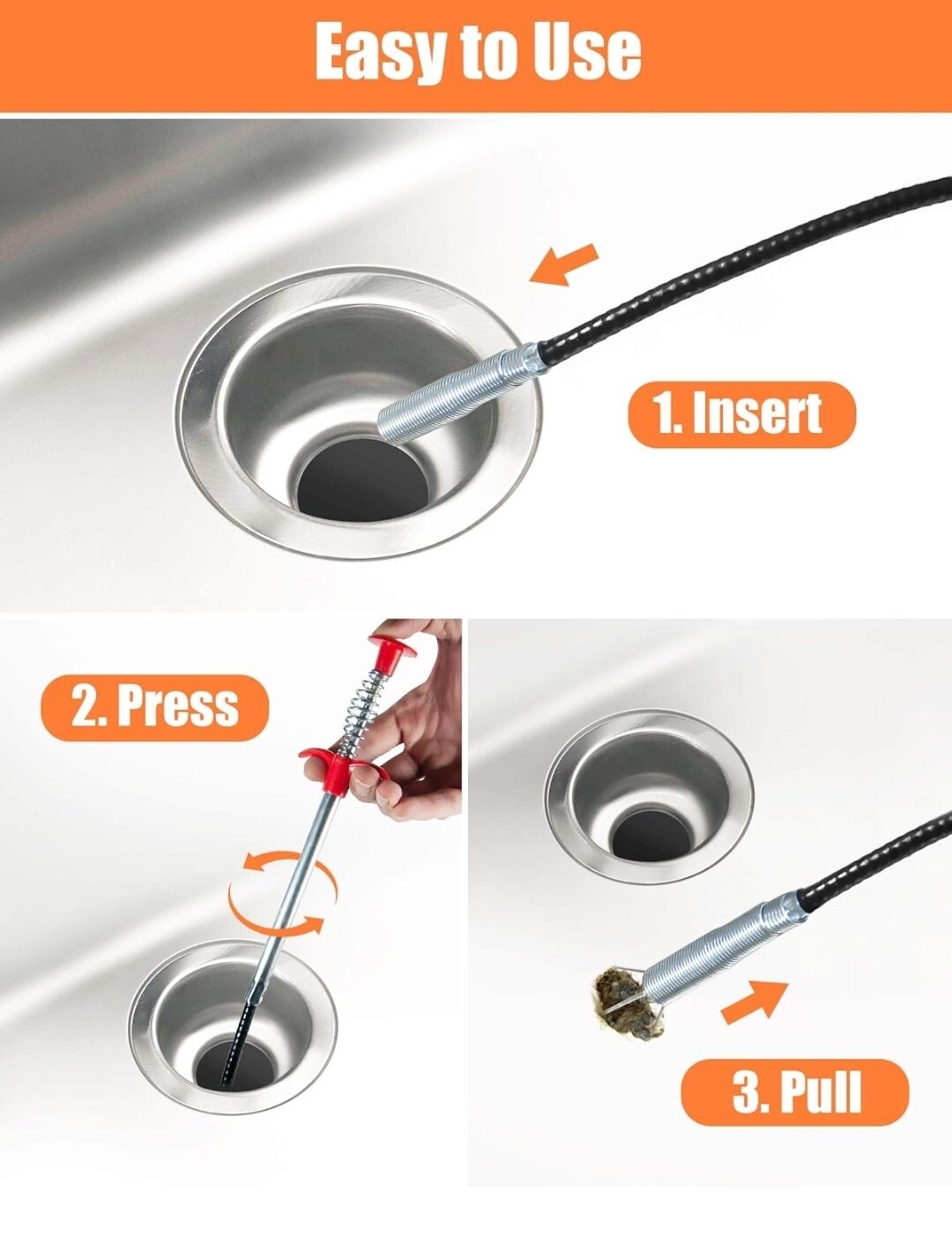 Easy to Use

1. Insert

2. Press

3. Pull