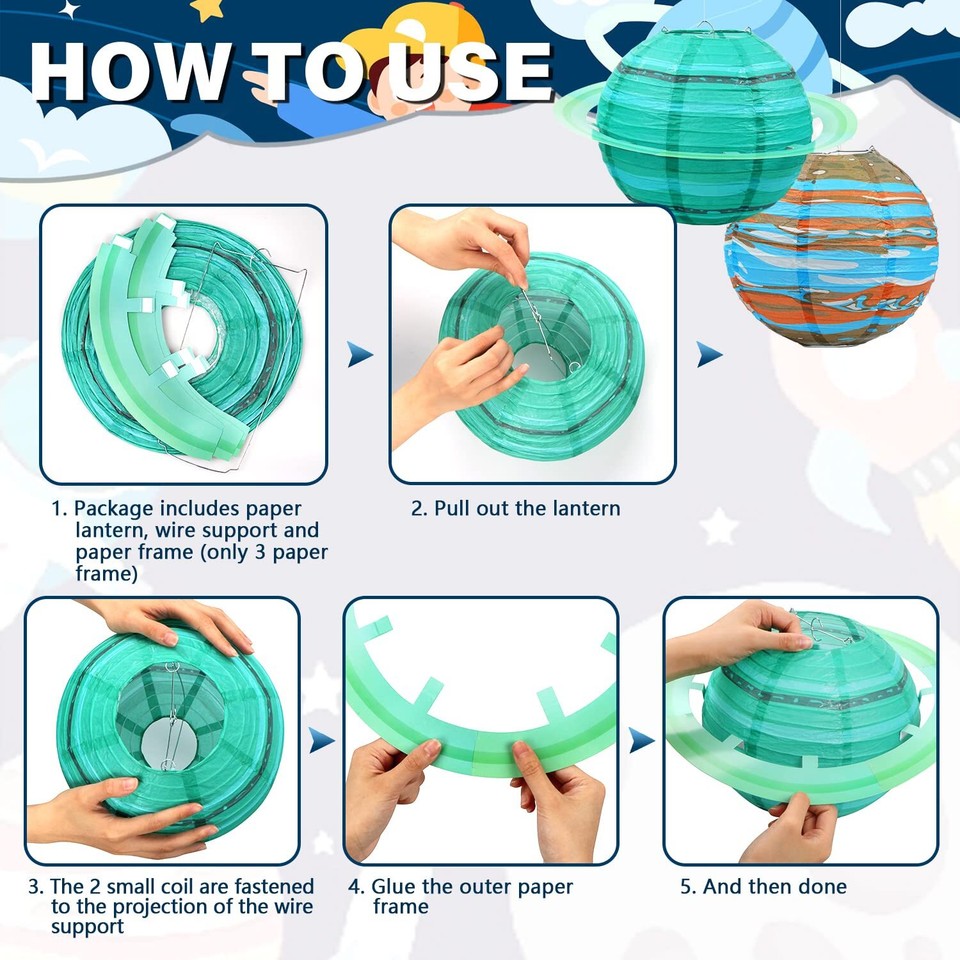 HOW TO USE

1. Package includes paper lantern, wire support and paper frame (only 3 paper frame)

2. Pull out the lantern

3. The 2 small coil are fastened to the projection of the wire support

4. Glue the outer paper frame

5. And then done