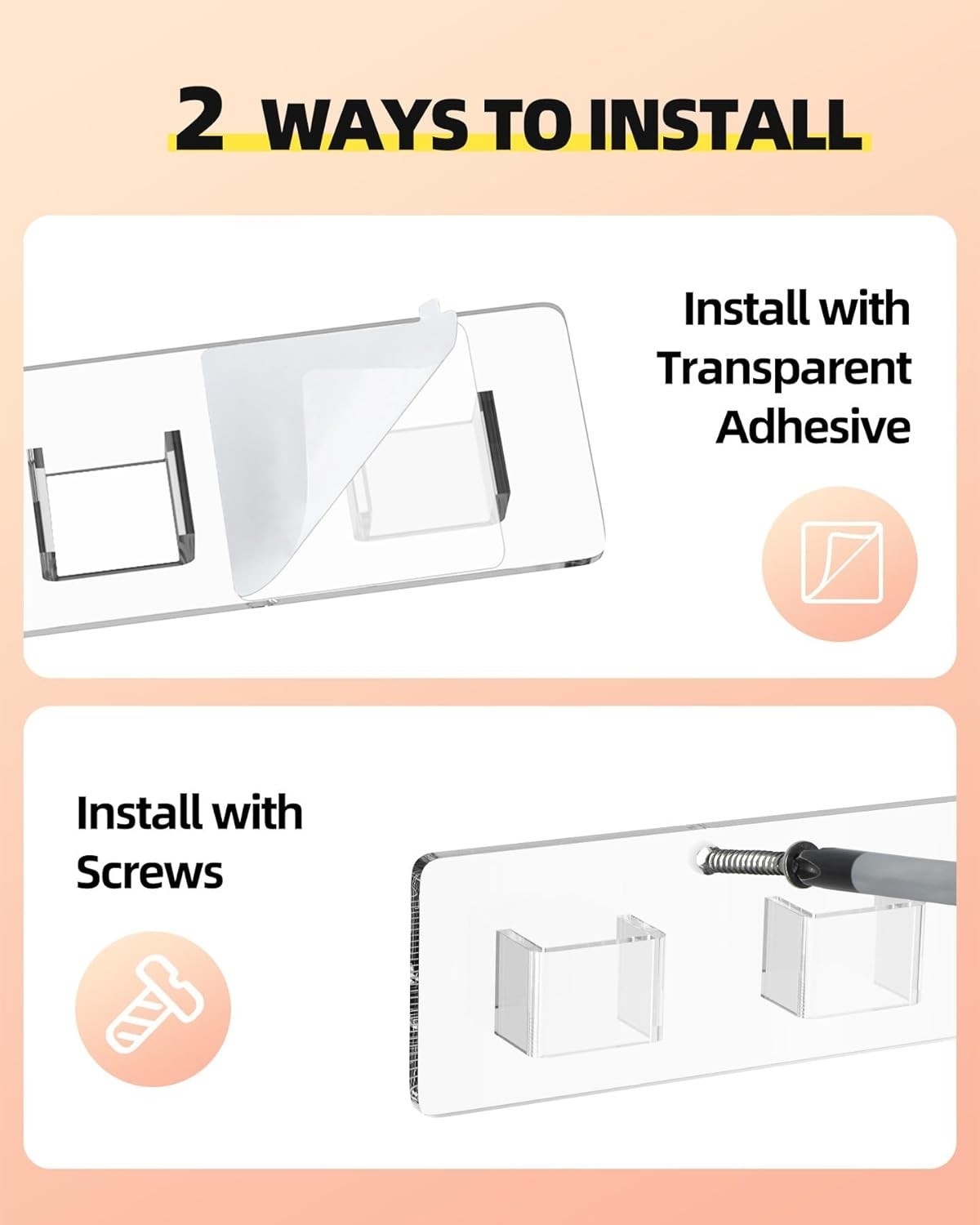 2 WAYS TO INSTALL

Install with Transparent Adhesive

Install with Screws