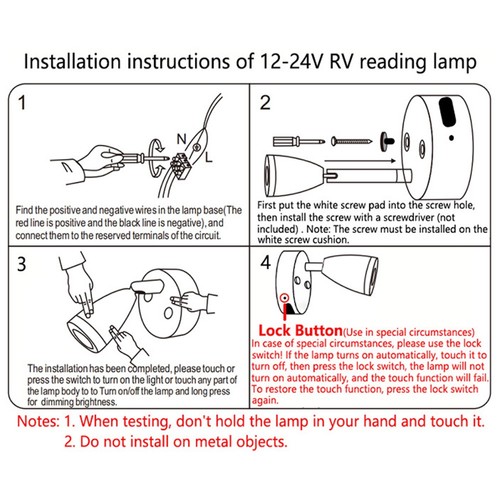 Installation instructions of 12-24V RV reading lamp

1

N

L

Find the positive and negative wires in the lamp base(The red line is positive and the black line is negative), and connect them to the reserved terminals of the circuit.

2

First put the white screw pad into the screw hole, then install the screw with a screwdriver (not included) . Note: The screw must be installed on the white screw cushion.

3

The installation has been completed, please touch or press the switch to turn on the light or touch any part of the lamp body to to Turn on/off the lamp and long press for dimming brightness.

4

Lock Button(Use in special circumstances)
In case of special circumstances, please use the lock switch! If the lamp turns on automatically, touch it to turn off, then press the lock switch, the lamp will not turn on automatically, and the touch function will fail. To restore the touch function, press the lock switch again.

Notes: 1. When testing, don't hold the lamp in your hand and touch it.
2. Do not install on metal objects.