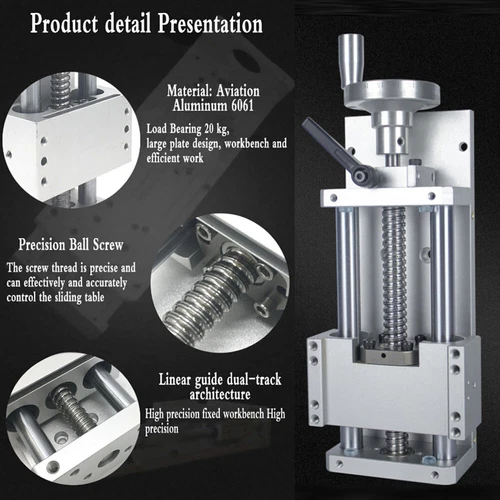 Product detail Presentation

Material: Aviation Aluminum 6061

Load Bearing 20 kg, large plate design, workbench and efficient work

Precision Ball Screw

The screw thread is precise and can effectively and accurately control the sliding table

Linear guide dual-track architecture

High precision fixed workbench High precision