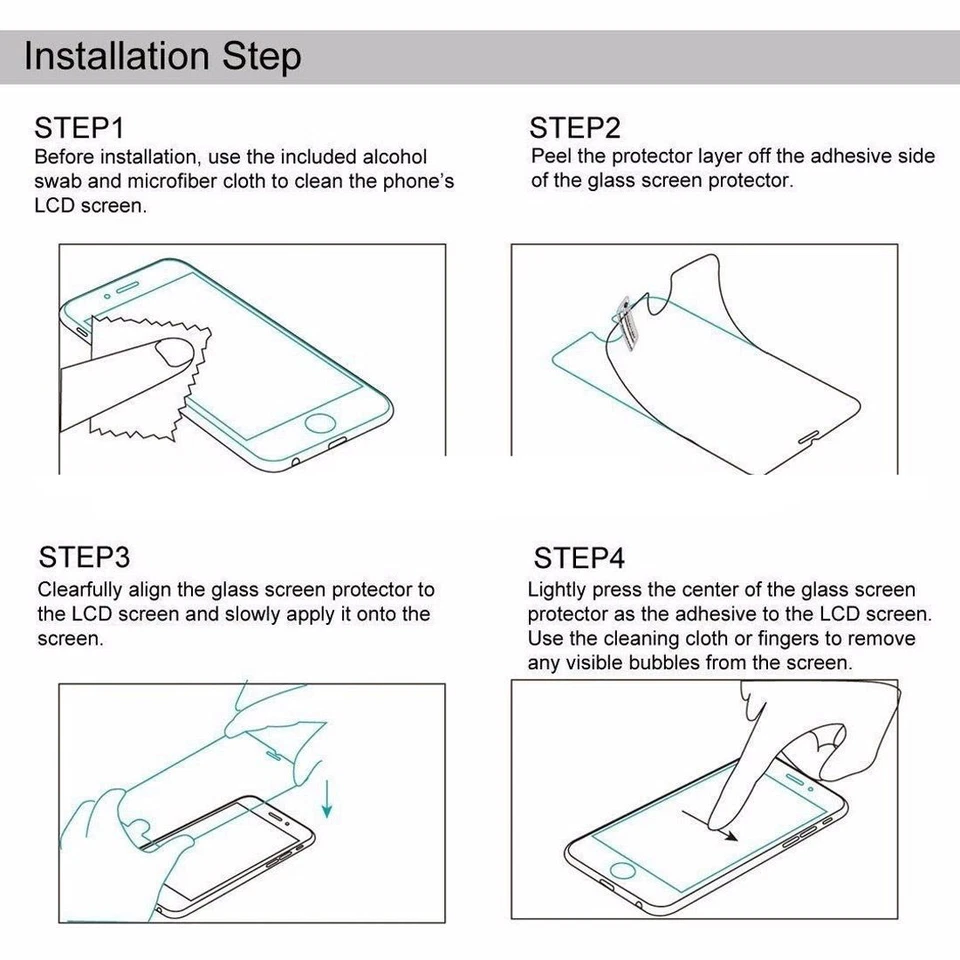 Installation Step

STEP1
Before installation, use the included alcohol swab and microfiber cloth to clean the phone's LCD screen.

STEP2
Peel the protector layer off the adhesive side of the glass screen protector.

STEP3
Clearfully align the glass screen protector to the LCD screen and slowly apply it onto the screen.

STEP4
Lightly press the center of the glass screen protector as the adhesive to the LCD screen. Use the cleaning cloth or fingers to remove any visible bubbles from the screen.