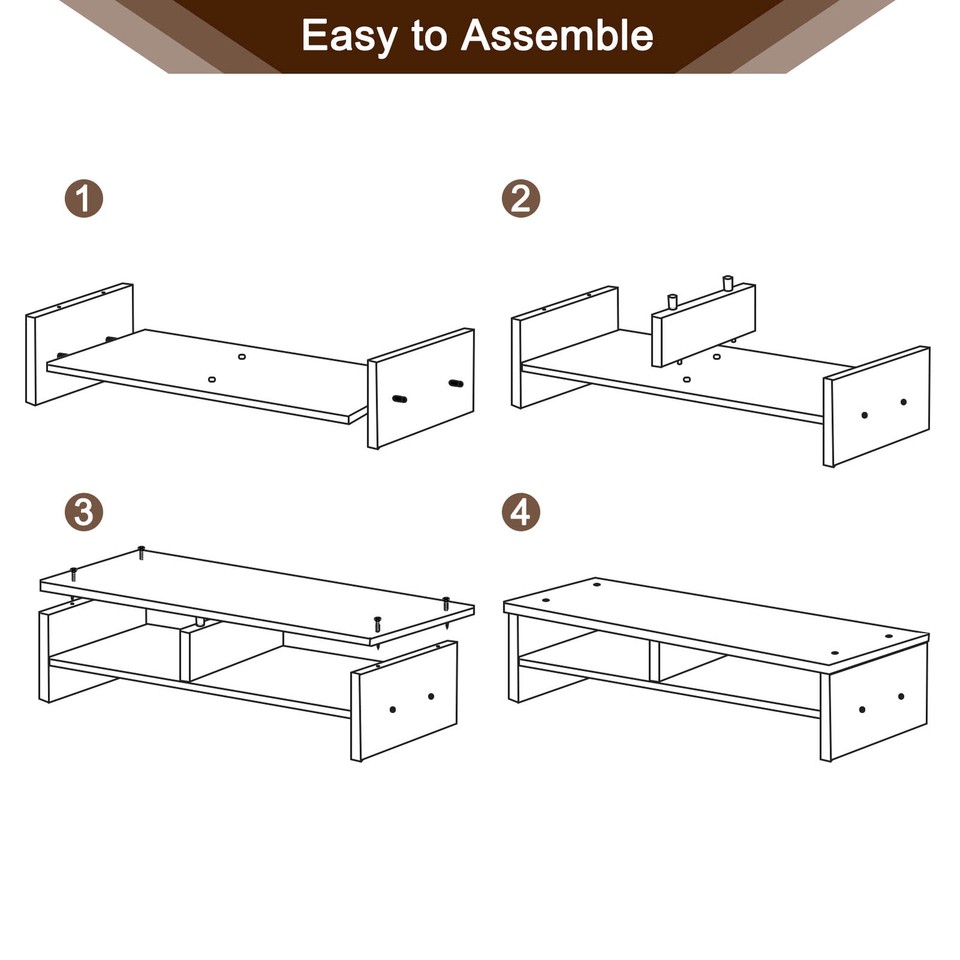 Easy to Assemble

1

2

3

4