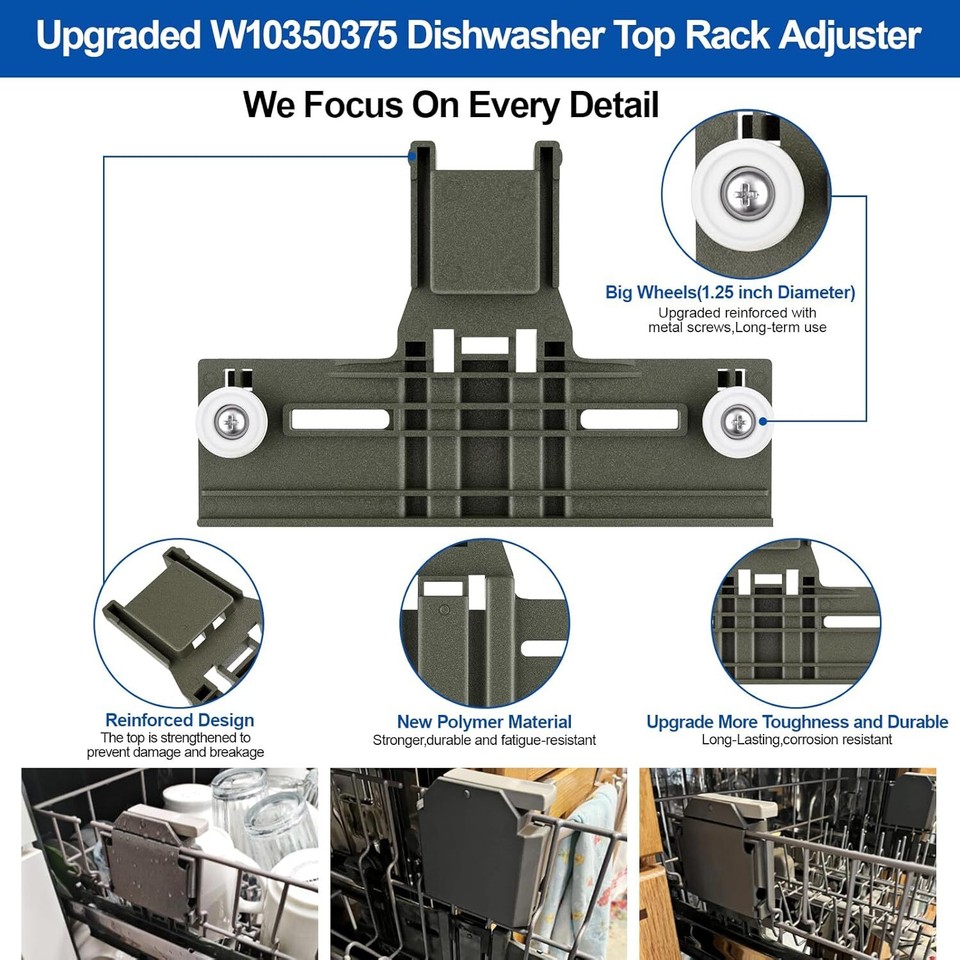 Upgraded W10350375 Dishwasher Top Rack Adjuster

We Focus On Every Detail

Big Wheels(1.25 inch Diameter)
Upgraded reinforced with metal screws,Long-term use

Reinforced Design
The top is strengthened to prevent damage and breakage

New Polymer Material
Stronger,durable and fatigue-resistant

Upgrade More Toughness and Durable
Long-Lasting,corrosion resistant