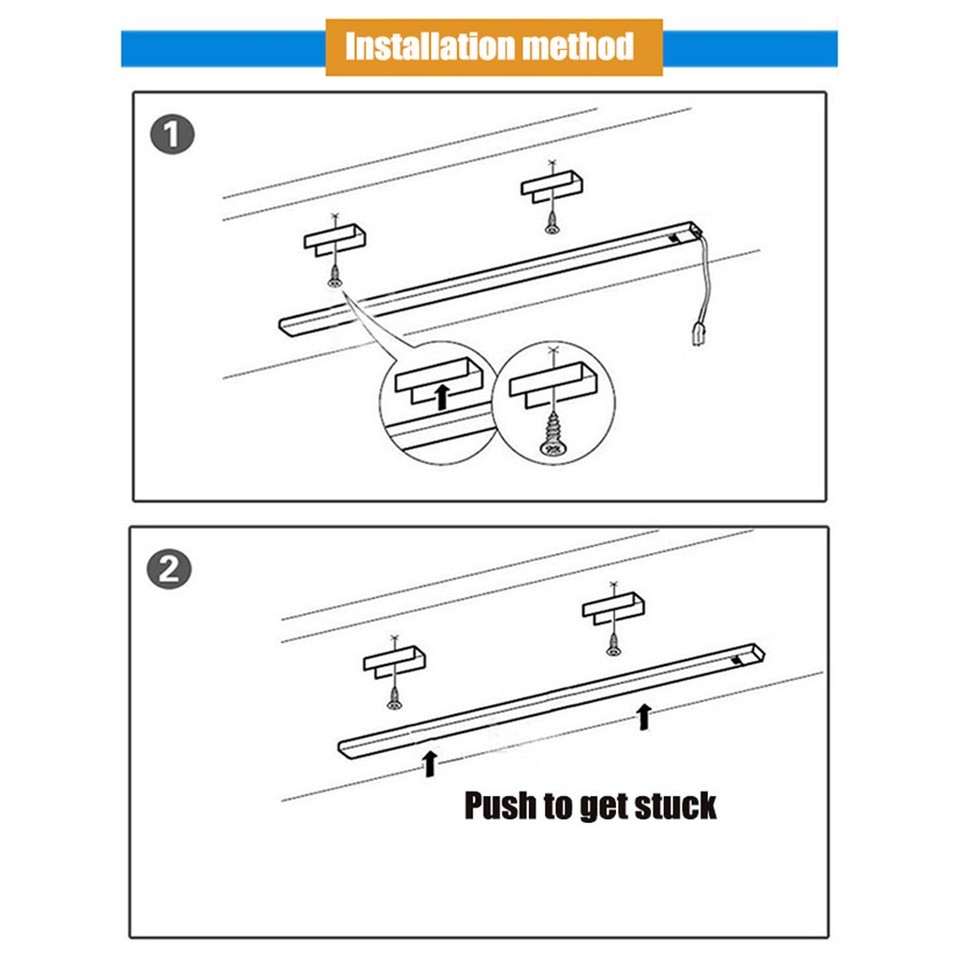 Installation method

1

2

Push to get stuck