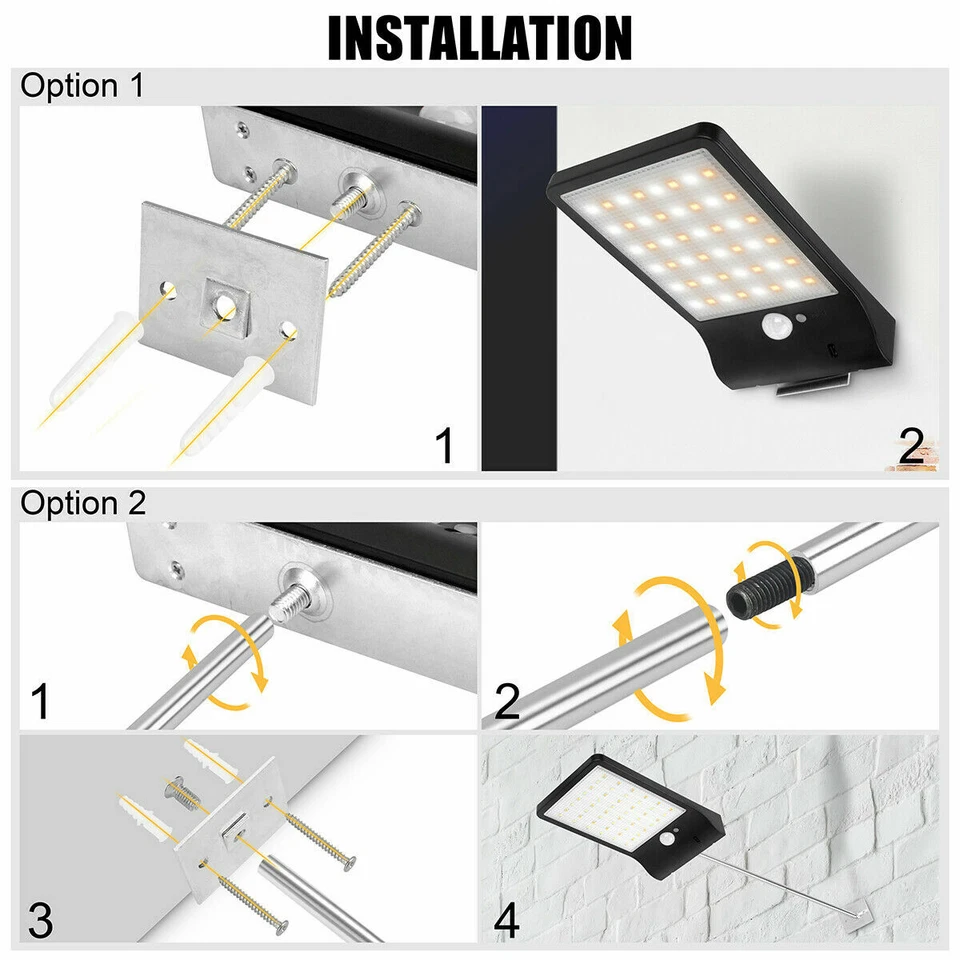 INSTALLATION

Option 1

1

2

Option 2

1

2

3

4