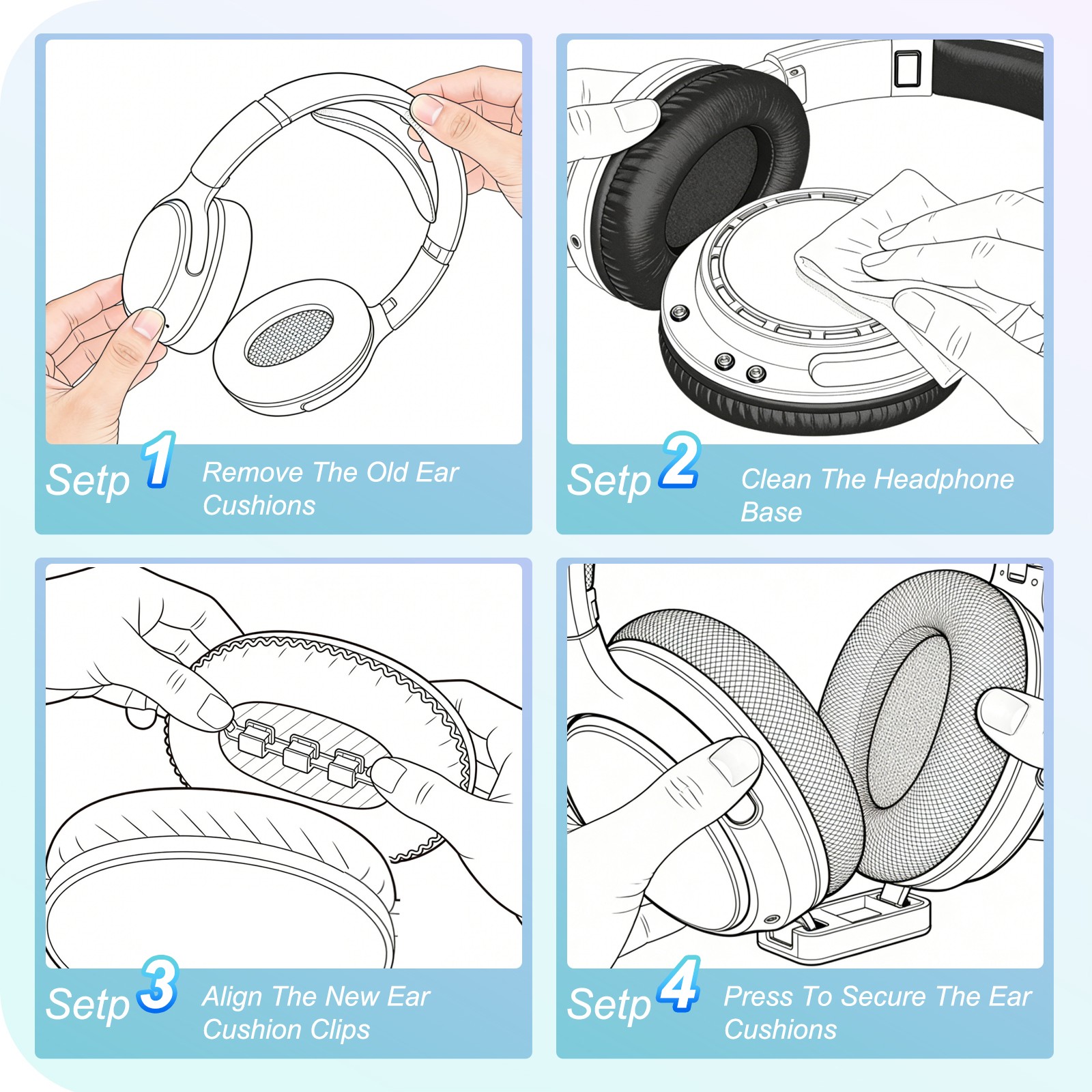 Setp 1 Remove The Old Ear Cushions

Setp 2 Clean The Headphone Base

Setp 3 Align The New Ear Cushion Clips

Setp 4 Press To Secure The Ear Cushions