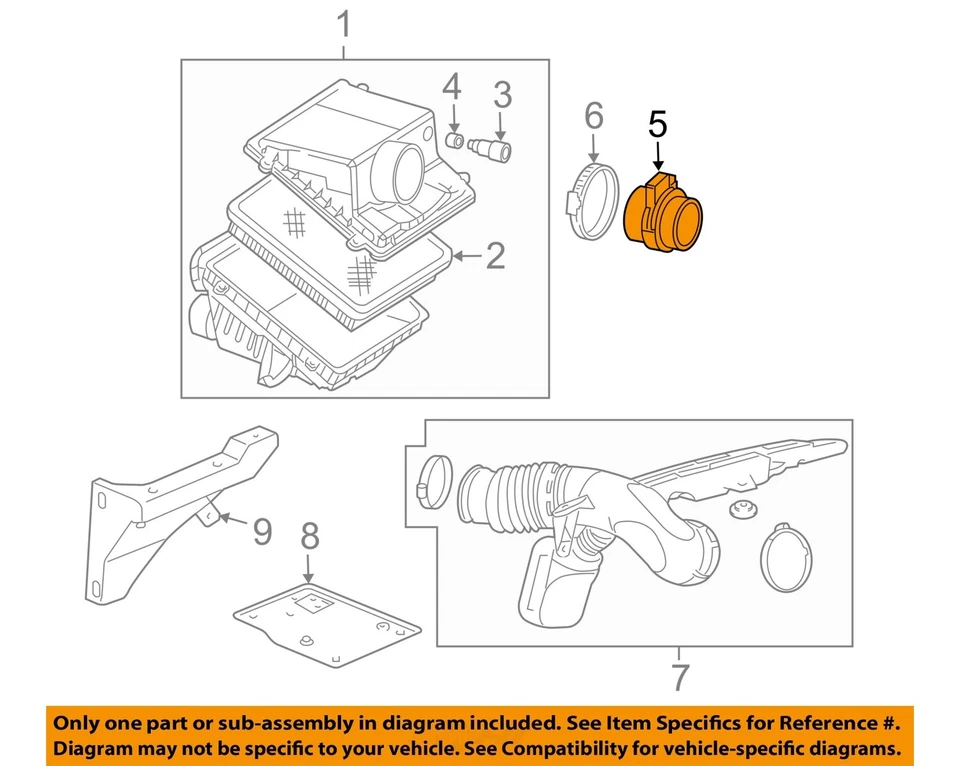 1
4
3
6
5
2
9
8
7

Only one part or sub-assembly in diagram included. See Item Specifics for Reference #. Diagram may not be specific to your vehicle. See Compatibility for vehicle-specific diagrams.