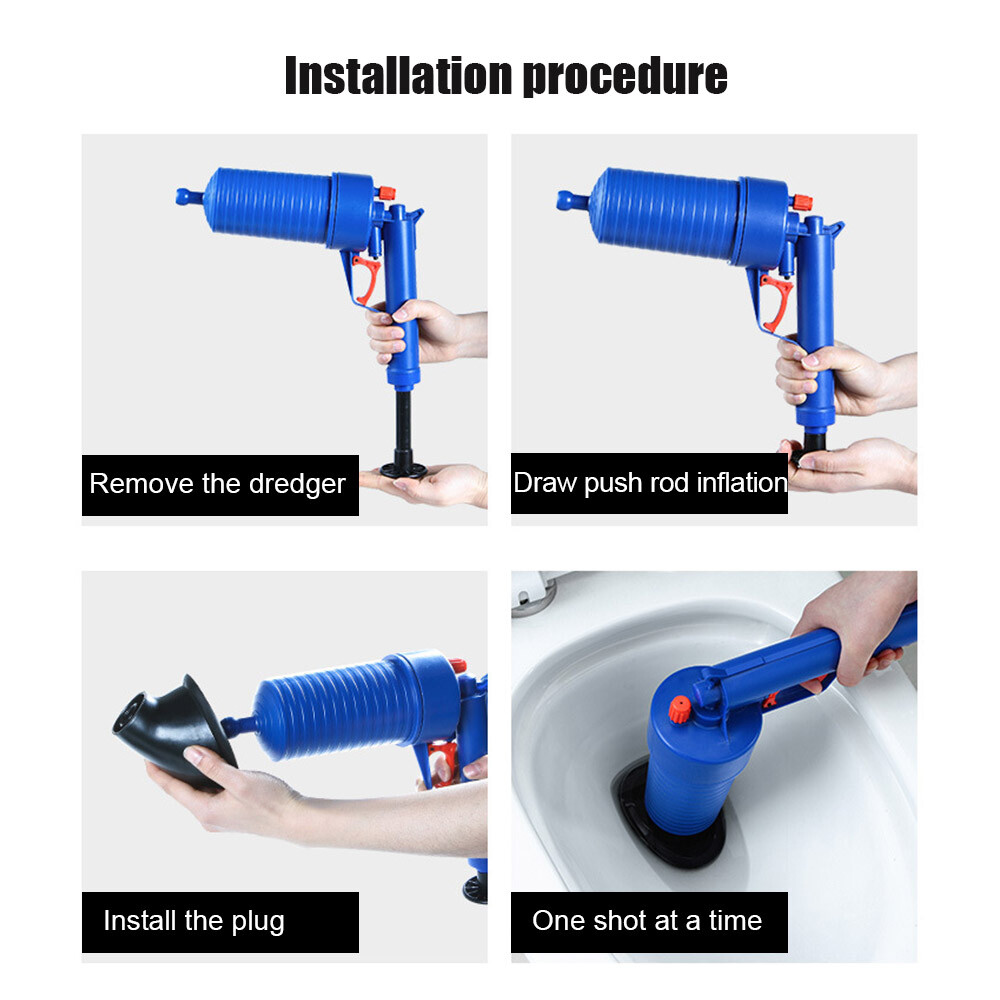 Installation procedure

Remove the dredger

Draw push rod inflation

Install the plug

One shot at a time