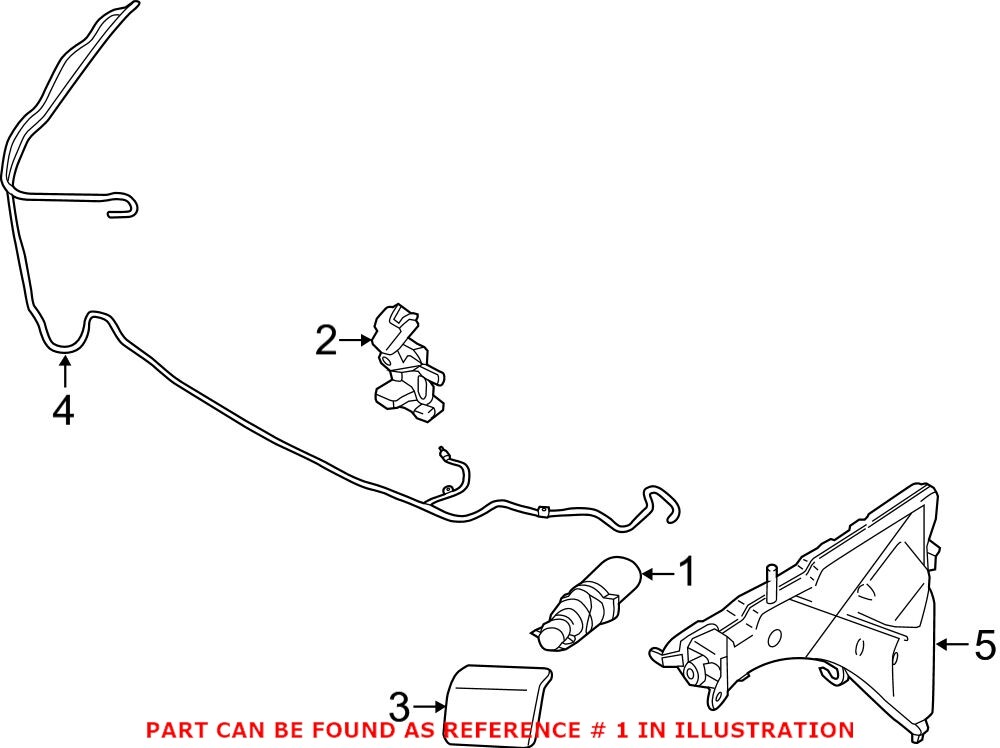 2
4
1
5
3
PART CAN BE FOUND AS REFERENCE # 1 IN ILLUSTRATION