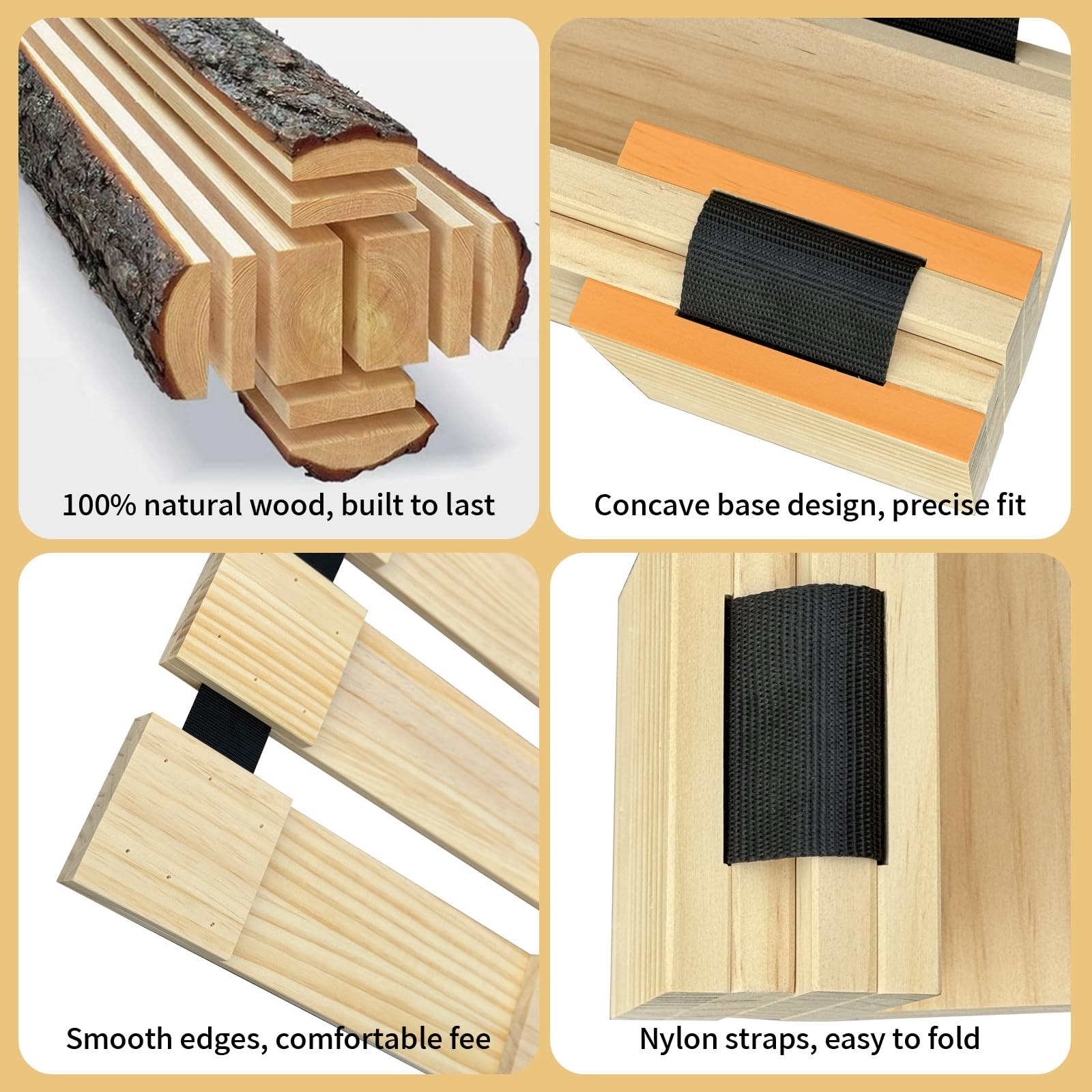 100% natural wood, built to last

Concave base design, precise fit

Smooth edges, comfortable fee

Nylon straps, easy to fold