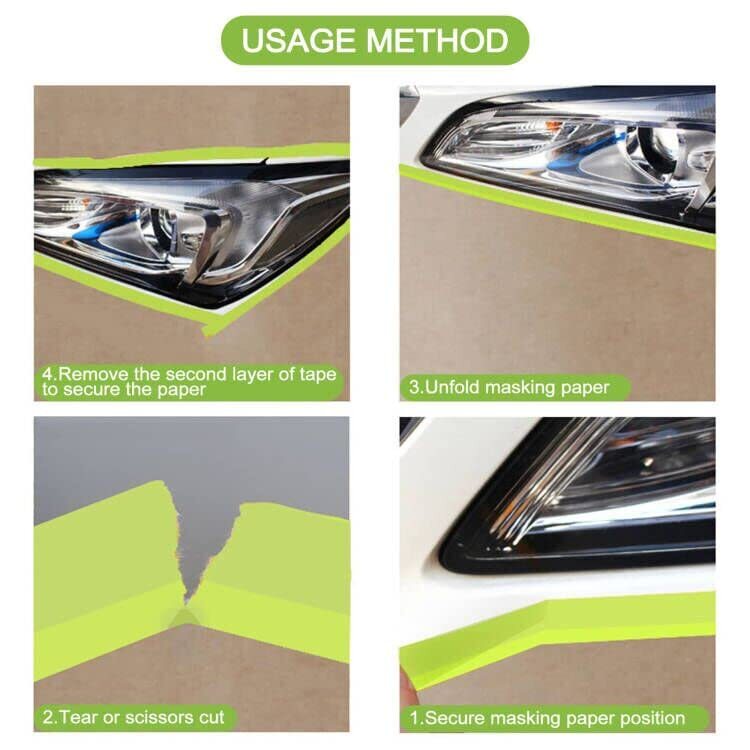 USAGE METHOD

4.Remove the second layer of tape to secure the paper

3.Unfold masking paper

2.Tear or scissors cut

1.Secure masking paper position