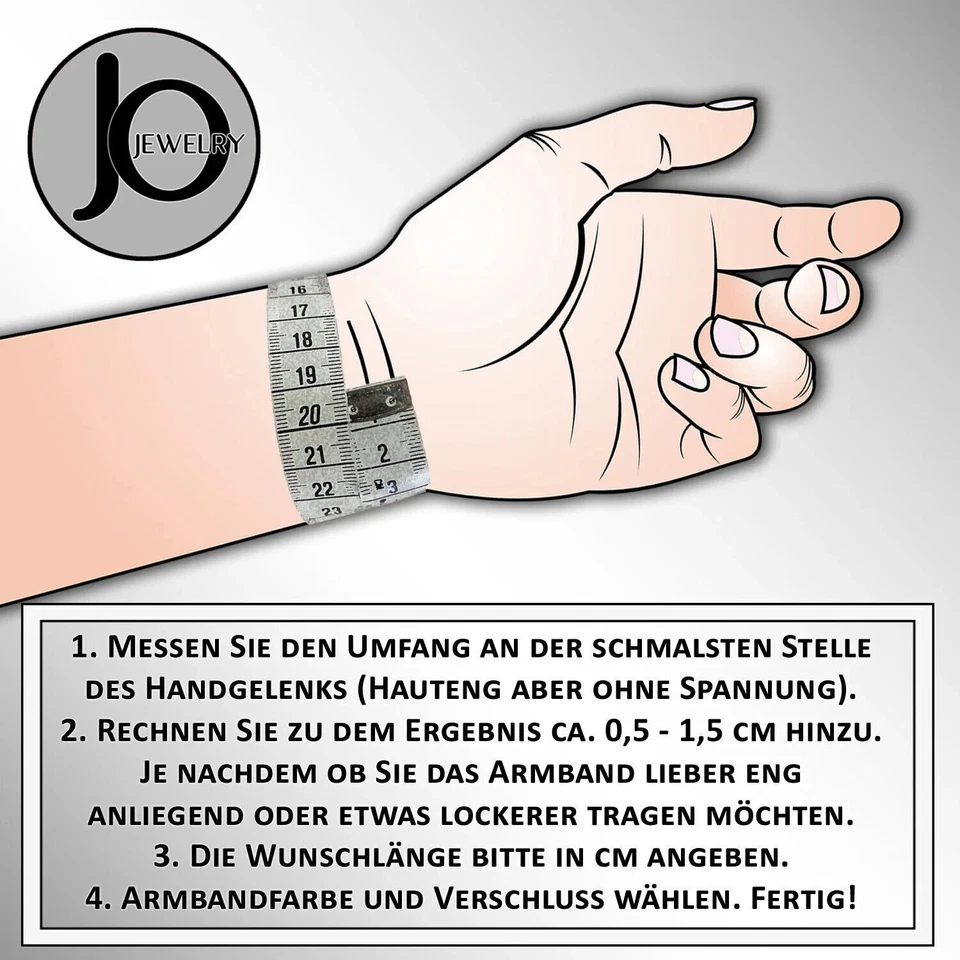 JO JEWELRY

16
17
18
19
20
21
22
23
2
3

1. Messen Sie den Umfang an der schmalsten Stelle des Handgelenks (Hauteng aber ohne Spannung).
2. Rechnen Sie zu dem Ergebnis ca. 0,5 - 1,5 cm hinzu. Je nachdem ob Sie das Armband lieber eng anliegend oder etwas lockerer tragen möchten.
3. Die Wunschlänge bitte in cm angeben.
4. Armbandfarbe und Verschluss wählen. Fertig!