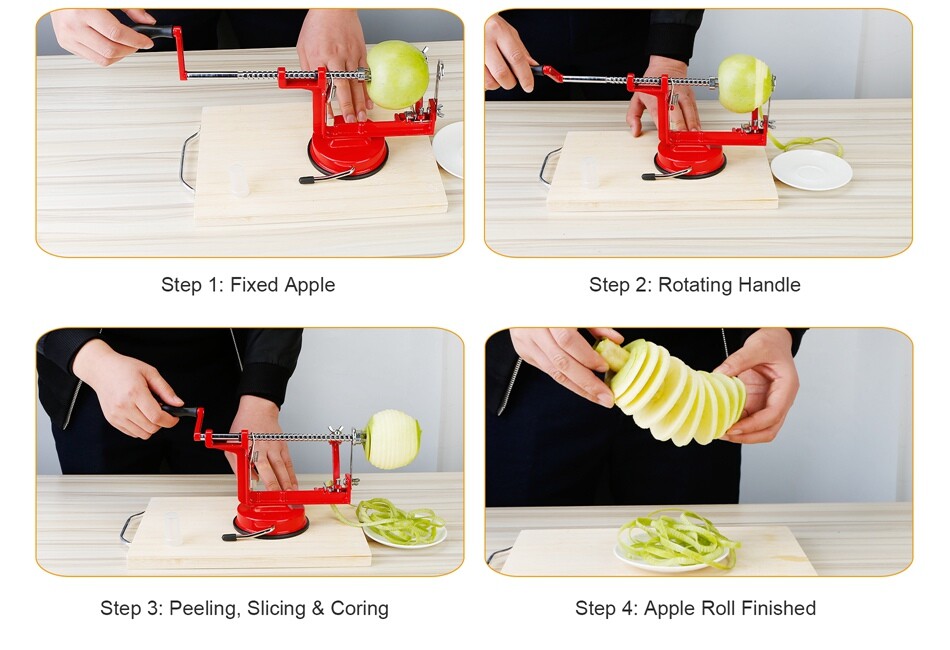 Step 1: Fixed Apple

Step 2: Rotating Handle

Step 3: Peeling, Slicing & Coring

Step 4: Apple Roll Finished