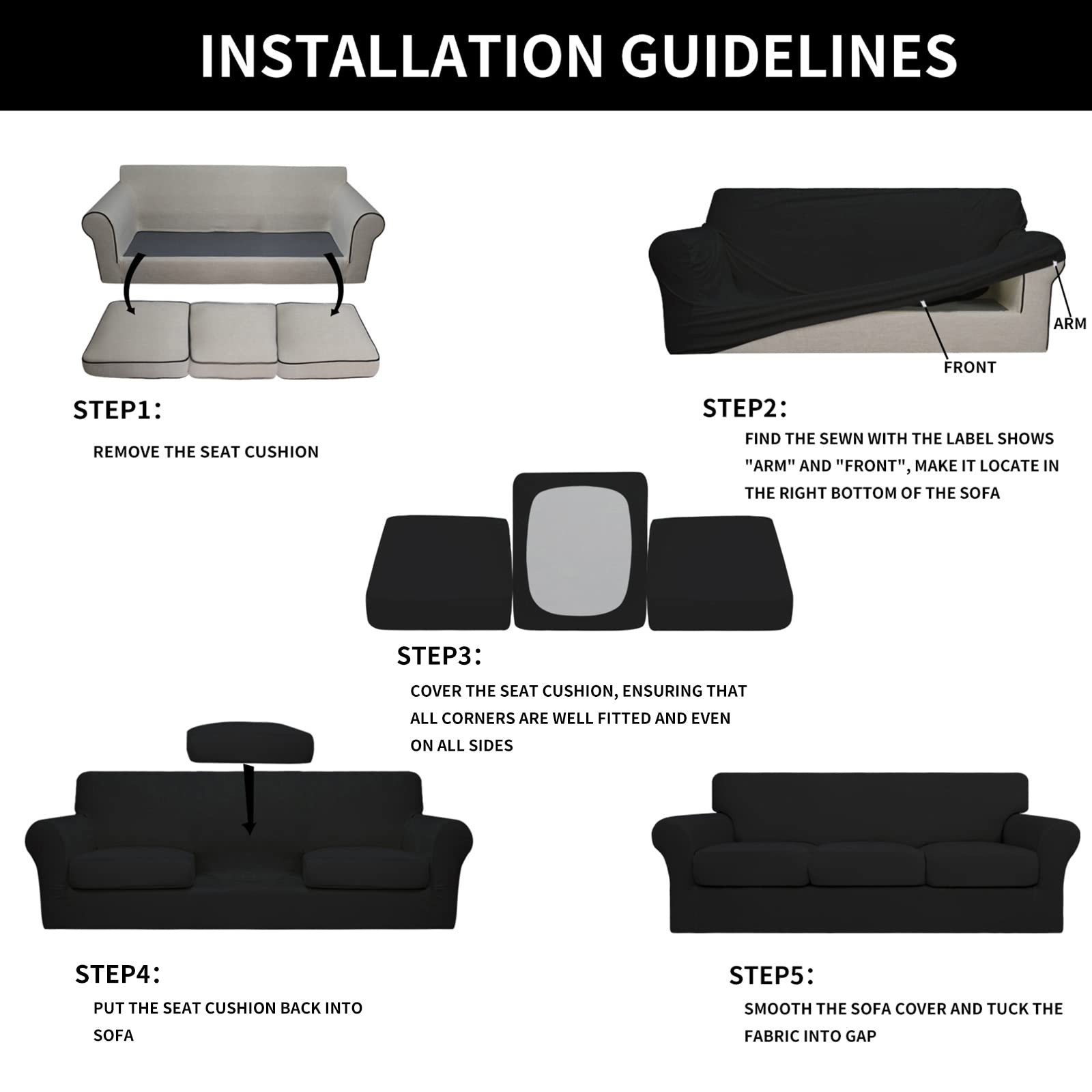 INSTALLATION GUIDELINES

ARM

FRONT

STEP1:

REMOVE THE SEAT CUSHION

STEP2:

FIND THE SEWN WITH THE LABEL SHOWS "ARM" AND "FRONT", MAKE IT LOCATE IN THE RIGHT BOTTOM OF THE SOFA

STEP3:

COVER THE SEAT CUSHION, ENSURING THAT ALL CORNERS ARE WELL FITTED AND EVEN ON ALL SIDES

STEP4:

PUT THE SEAT CUSHION BACK INTO SOFA

STEP5:

SMOOTH THE SOFA COVER AND TUCK THE FABRIC INTO GAP