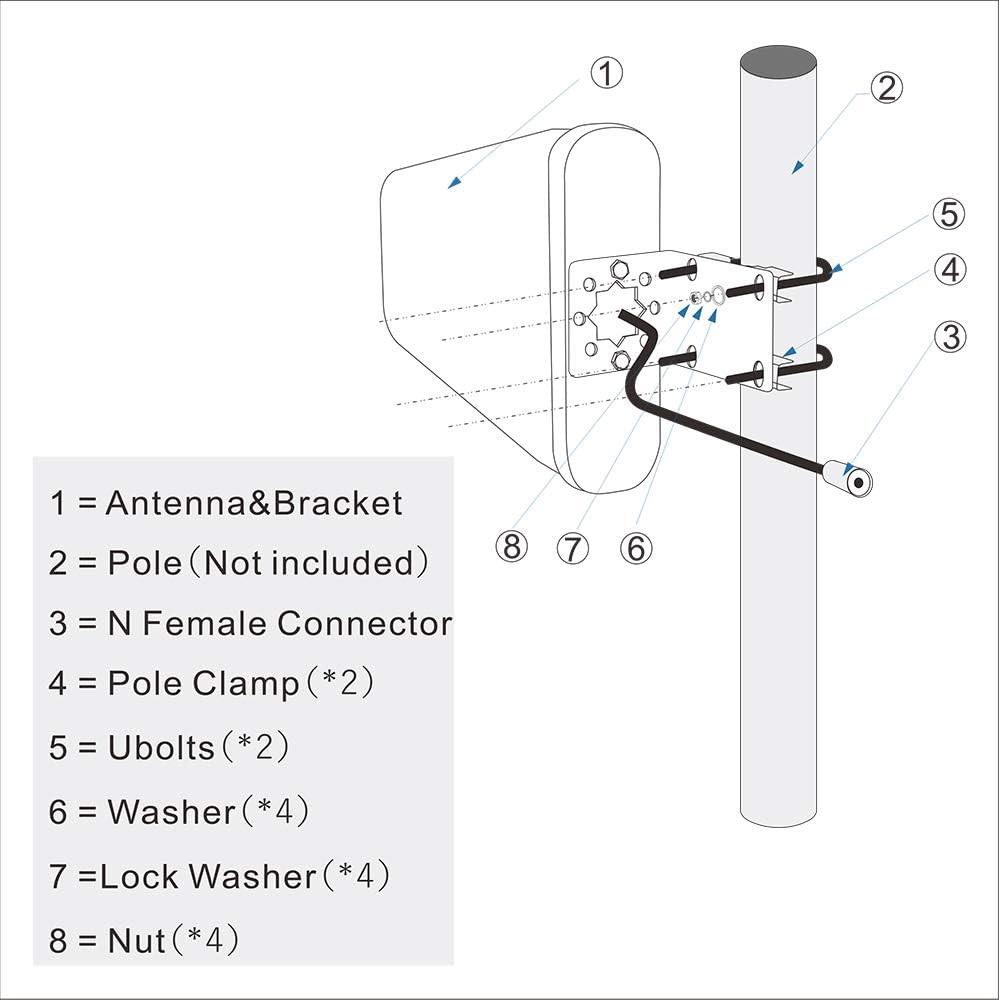 ①
②
⑤
④
③
⑧ ⑦ ⑥

1 = Antenna&Bracket

2 = Pole（Not included）

3 = N Female Connector

4 = Pole Clamp（*2）

5 = Ubolts（*2）

6 = Washer（*4）

7 =Lock Washer（*4）

8 = Nut（*4）