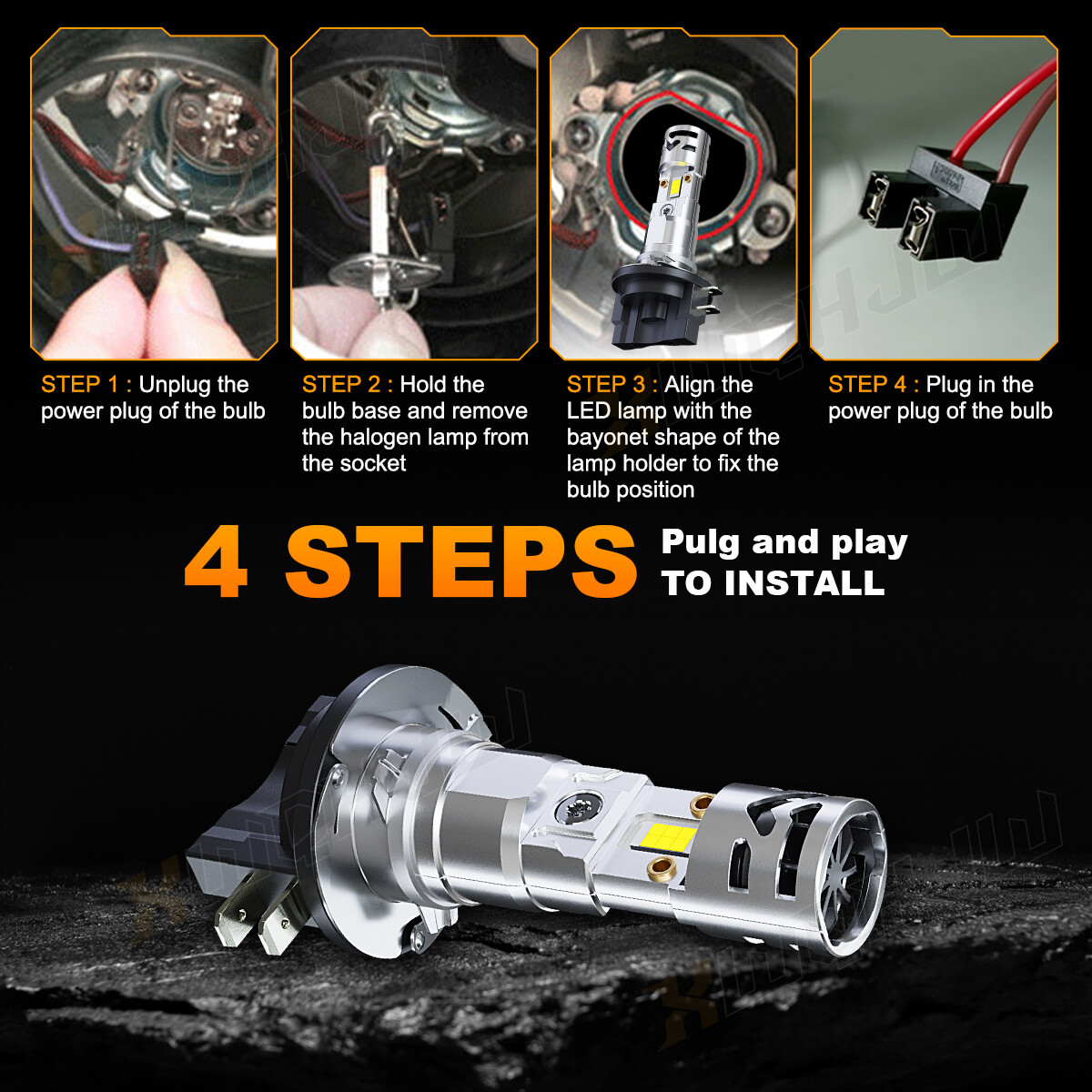 STEP 1 : Unplug the power plug of the bulb

STEP 2 : Hold the bulb base and remove the halogen lamp from the socket

STEP 3 : Align the LED lamp with the bayonet shape of the lamp holder to fix the bulb position

STEP 4 : Plug in the power plug of the bulb

4 STEPS Pulg and play TO INSTALL