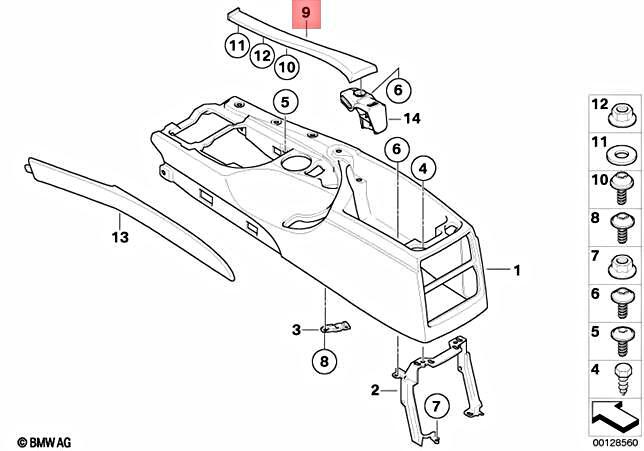 9
11
12
10
6
5
14
6
4
13
1
3
8
2
7
12
11
10
8
7
6
5
4
© BMW AG
00128560