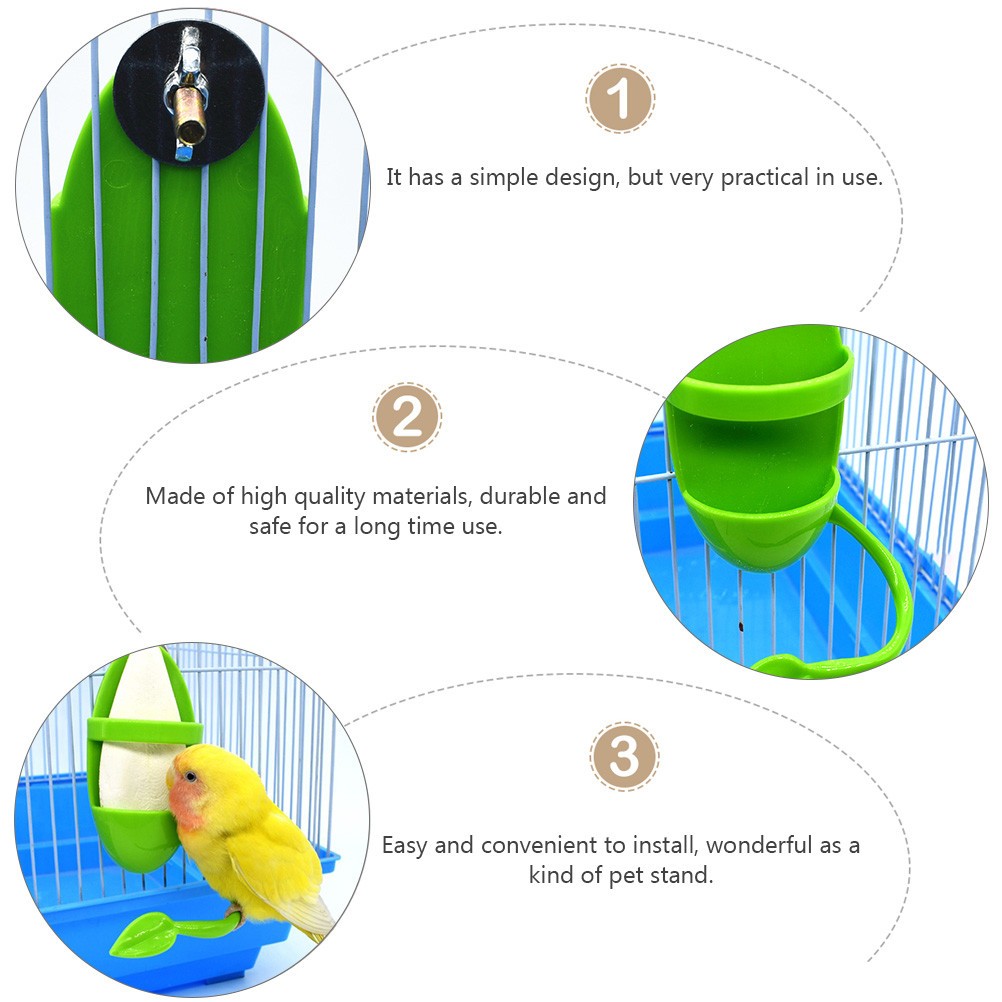 1

It has a simple design, but very practical in use.

2

Made of high quality materials, durable and safe for a long time use.

3

Easy and convenient to install, wonderful as a kind of pet stand.