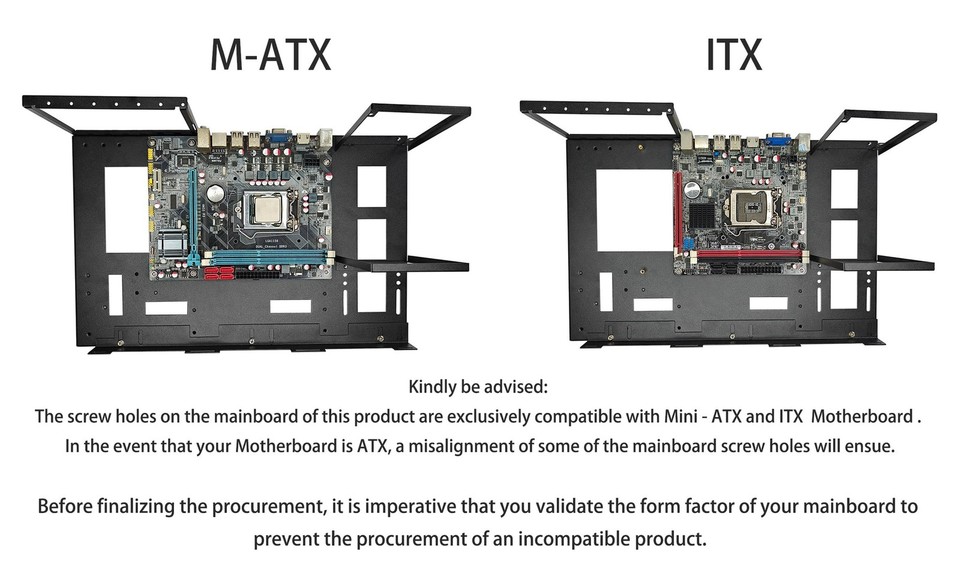 M-ATX

ITX

Kindly be advised:
The screw holes on the mainboard of this product are exclusively compatible with Mini - ATX and ITX Motherboard . In the event that your Motherboard is ATX, a misalignment of some of the mainboard screw holes will ensue.

Before finalizing the procurement, it is imperative that you validate the form factor of your mainboard to prevent the procurement of an incompatible product.