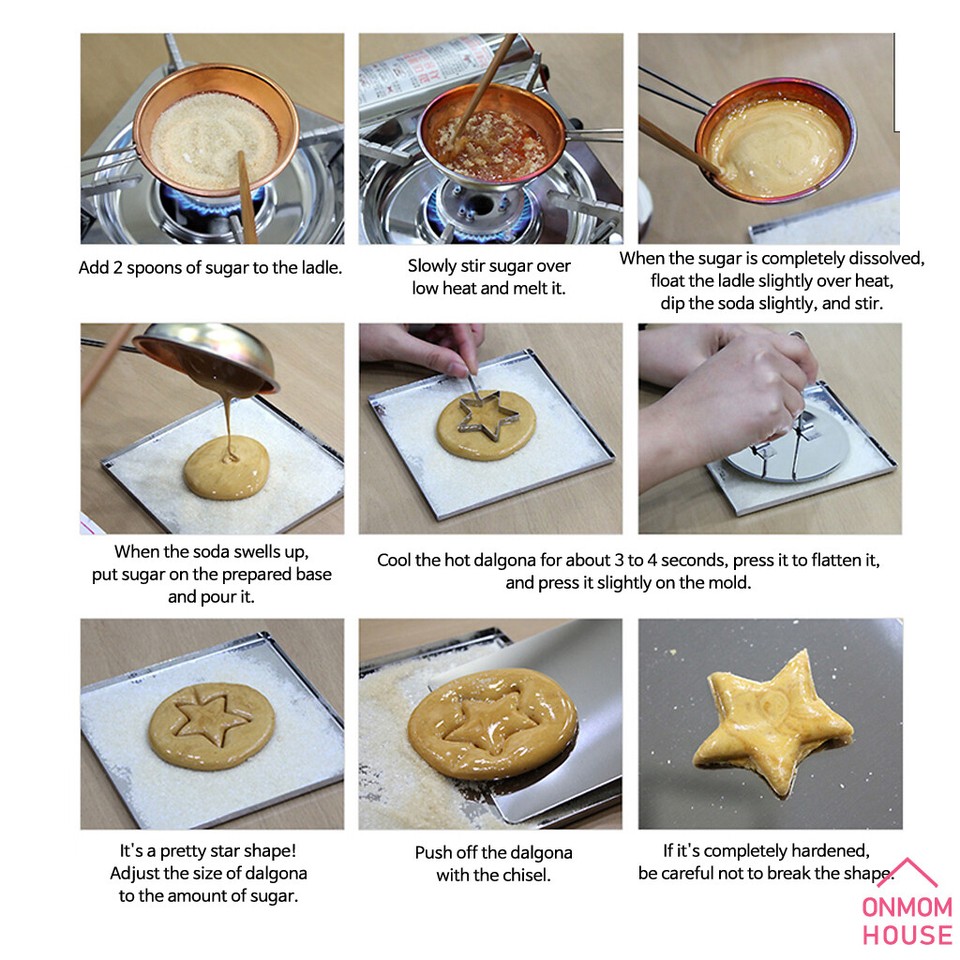 Add 2 spoons of sugar to the ladle.

Slowly stir sugar over low heat and melt it.

When the sugar is completely dissolved, float the ladle slightly over heat, dip the soda slightly, and stir.

When the soda swells up, put sugar on the prepared base and pour it.

Cool the hot dalgona for about 3 to 4 seconds, press it to flatten it, and press it slightly on the mold.

It's a pretty star shape! Adjust the size of dalgona to the amount of sugar.

Push off the dalgona with the chisel.

If it's completely hardened, be careful not to break the shape.

ONMOM HOUSE