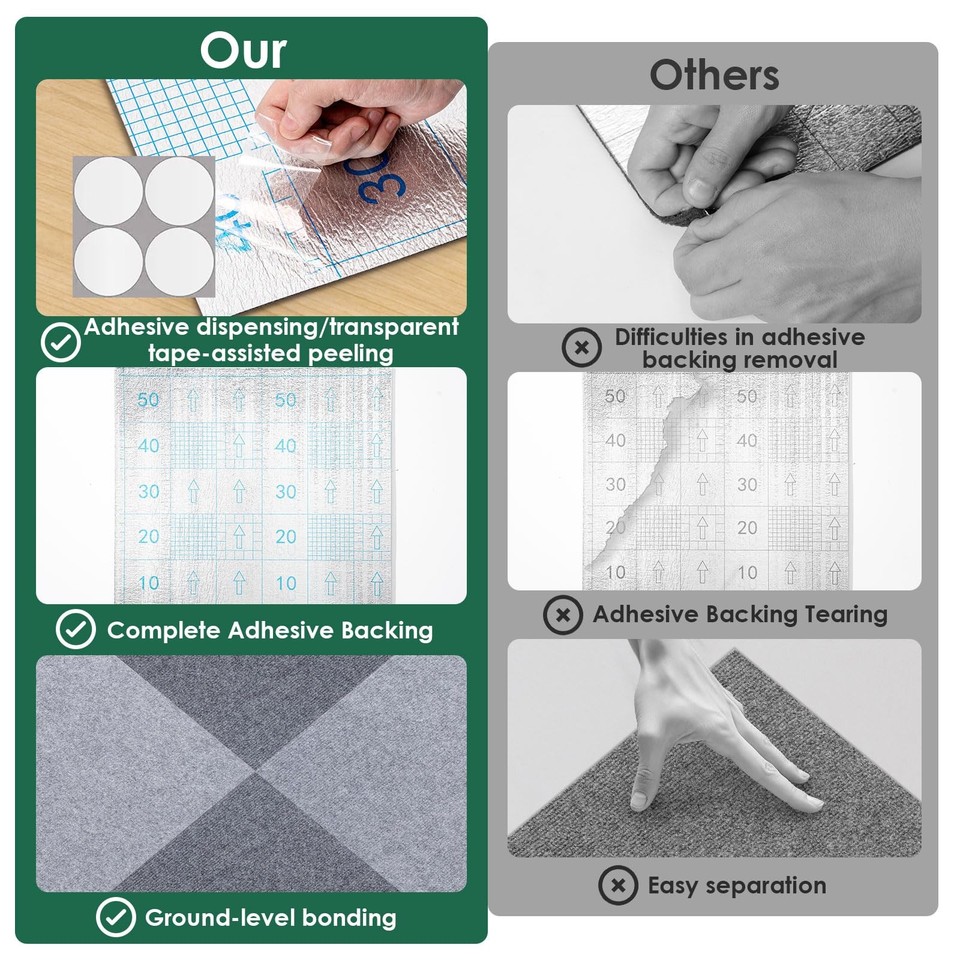 Our

30

Adhesive dispensing/transparent tape-assisted peeling

50 50
40 40
30 30
20 20
10 10

Complete Adhesive Backing

Ground-level bonding

Others

Difficulties in adhesive backing removal

50 50
40 40
30 30
20 20
10 10

Adhesive Backing Tearing

Easy separation