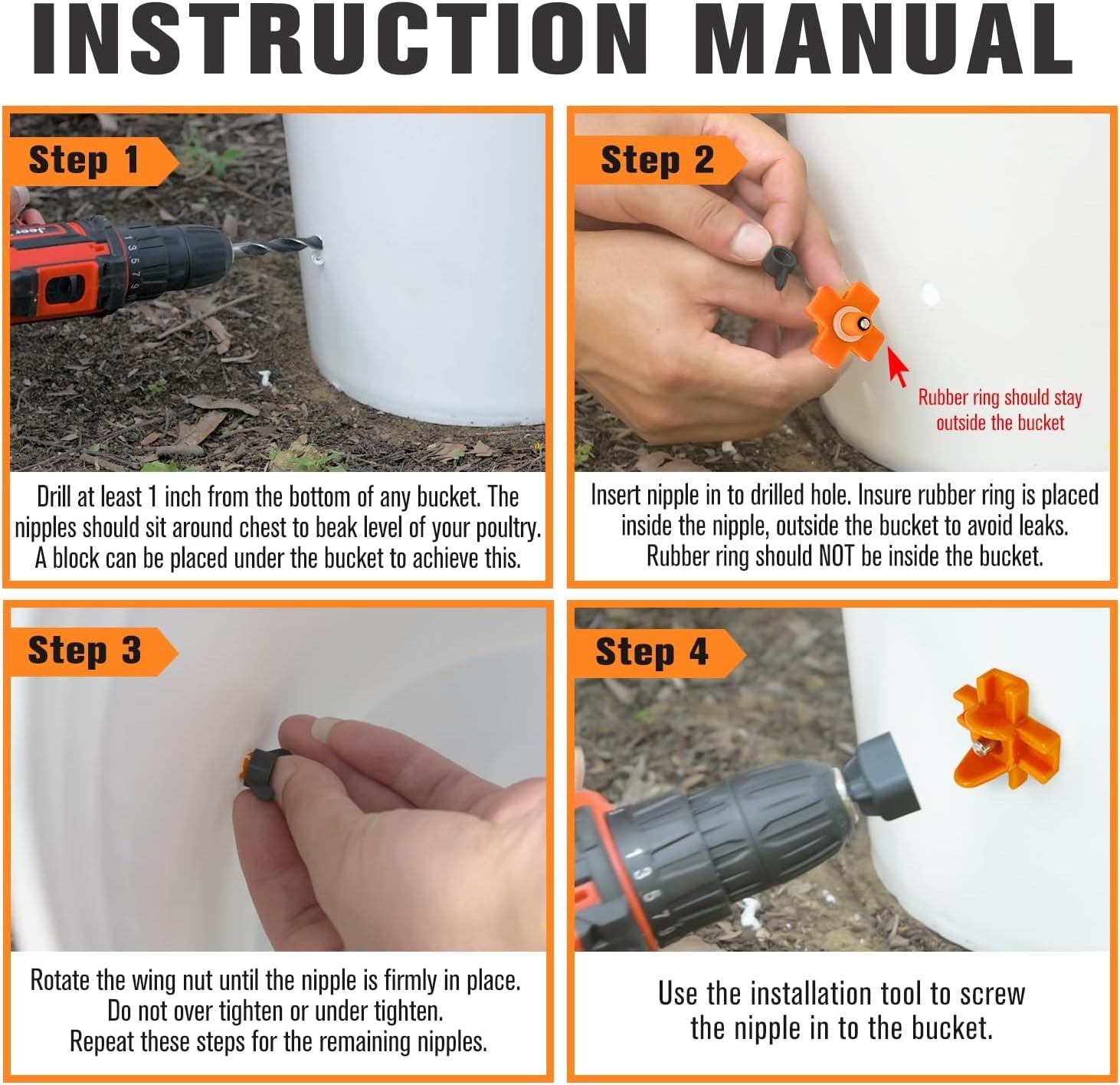 INSTRUCTION MANUAL

Step 1

Drill at least 1 inch from the bottom of any bucket. The nipples should sit around chest to beak level of your poultry. A block can be placed under the bucket to achieve this.

Step 2

Rubber ring should stay outside the bucket

Insert nipple in to drilled hole. Insure rubber ring is placed inside the nipple, outside the bucket to avoid leaks. Rubber ring should NOT be inside the bucket.

Step 3

Rotate the wing nut until the nipple is firmly in place. Do not over tighten or under tighten. Repeat these steps for the remaining nipples.

Step 4

Use the installation tool to screw the nipple in to the bucket.