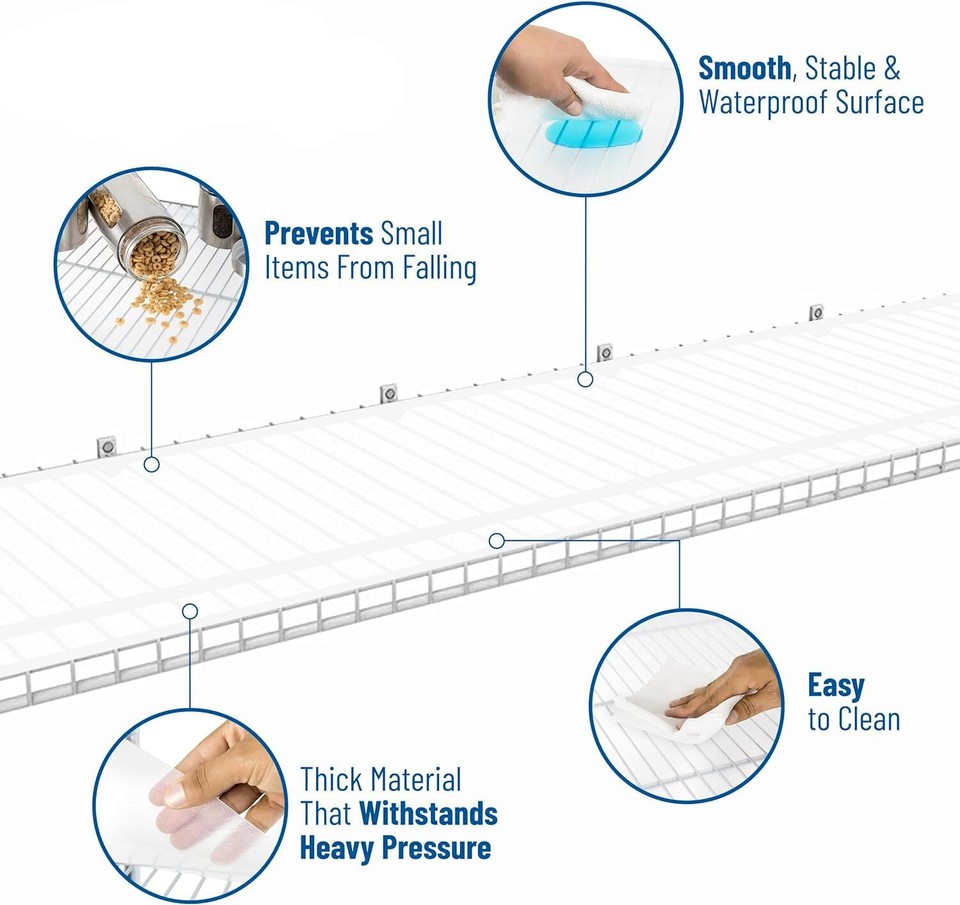 Smooth, Stable & Waterproof Surface

Prevents Small Items From Falling

Easy to Clean

Thick Material That Withstands Heavy Pressure