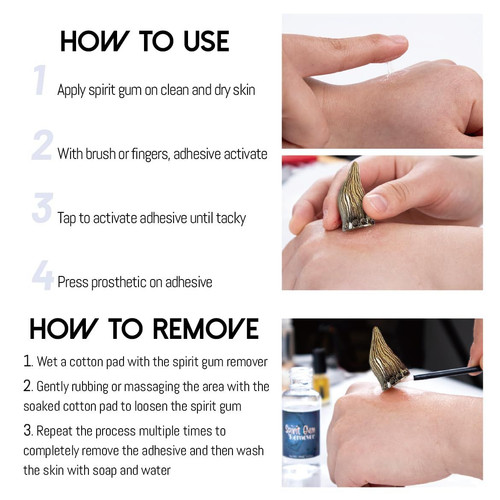 HOW TO USE

1 Apply spirit gum on clean and dry skin

2 With brush or fingers, adhesive activate

3 Tap to activate adhesive until tacky

4 Press prosthetic on adhesive

HOW TO REMOVE

1. Wet a cotton pad with the spirit gum remover

2. Gently rubbing or massaging the area with the soaked cotton pad to loosen the spirit gum

3. Repeat the process multiple times to completely remove the adhesive and then wash the skin with soap and water

Spirit Gum Remover