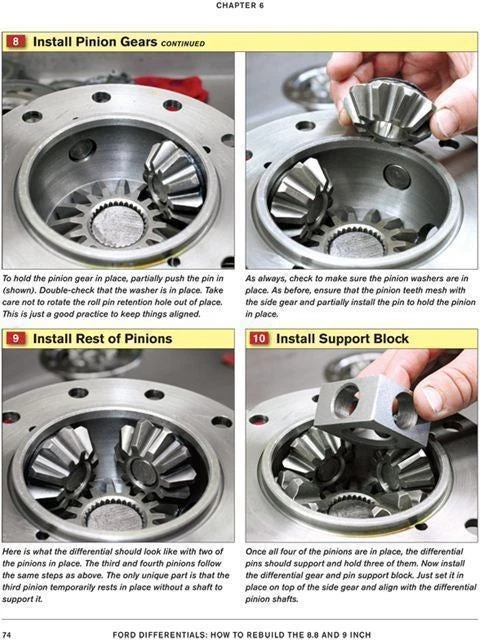 CHAPTER 6

8 Install Pinion Gears CONTINUED

To hold the pinion gear in place, partially push the pin in (shown). Double-check that the washer is in place. Take care not to rotate the roll pin retention hole out of place. This is just a good practice to keep things aligned.

As always, check to make sure the pinion washers are in place. As before, ensure that the pinion teeth mesh with the side gear and partially install the pin to hold the pinion in place.

9 Install Rest of Pinions

Here is what the differential should look like with two of the pinions in place. The third and fourth pinions follow the same steps as above. The only unique part is that the third pinion temporarily rests in place without a shaft to support it.

10 Install Support Block

Once all four of the pinions are in place, the differential pins should support and hold three of them. Now install the differential gear and pin support block. Just set it in place on top of the side gear and align with the differential pinion shafts.

74 FORD DIFFERENTIALS: HOW TO REBUILD THE 8.8 AND 9 INCH