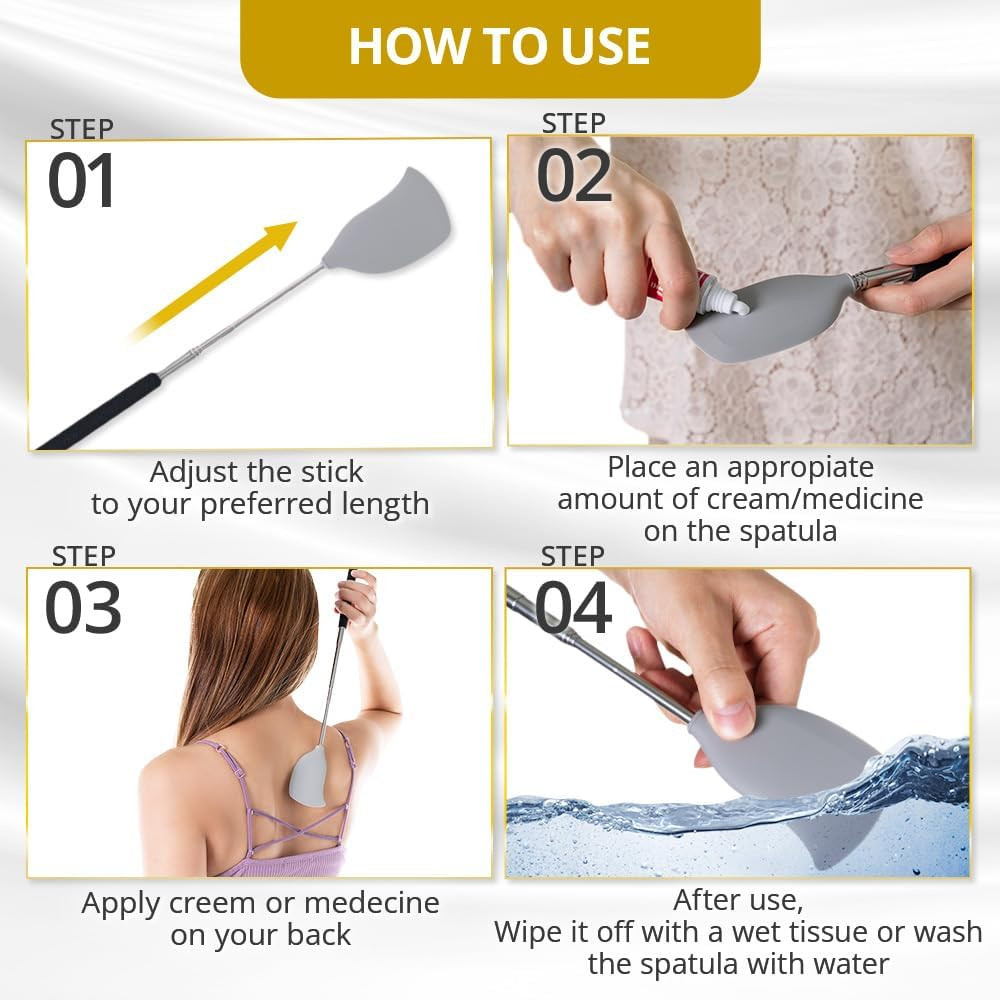 HOW TO USE

STEP
01

Adjust the stick to your preferred length

STEP
02

Place an appropiate amount of cream/medicine on the spatula

STEP
03

Apply creem or medecine on your back

STEP
04

After use,
Wipe it off with a wet tissue or wash the spatula with water