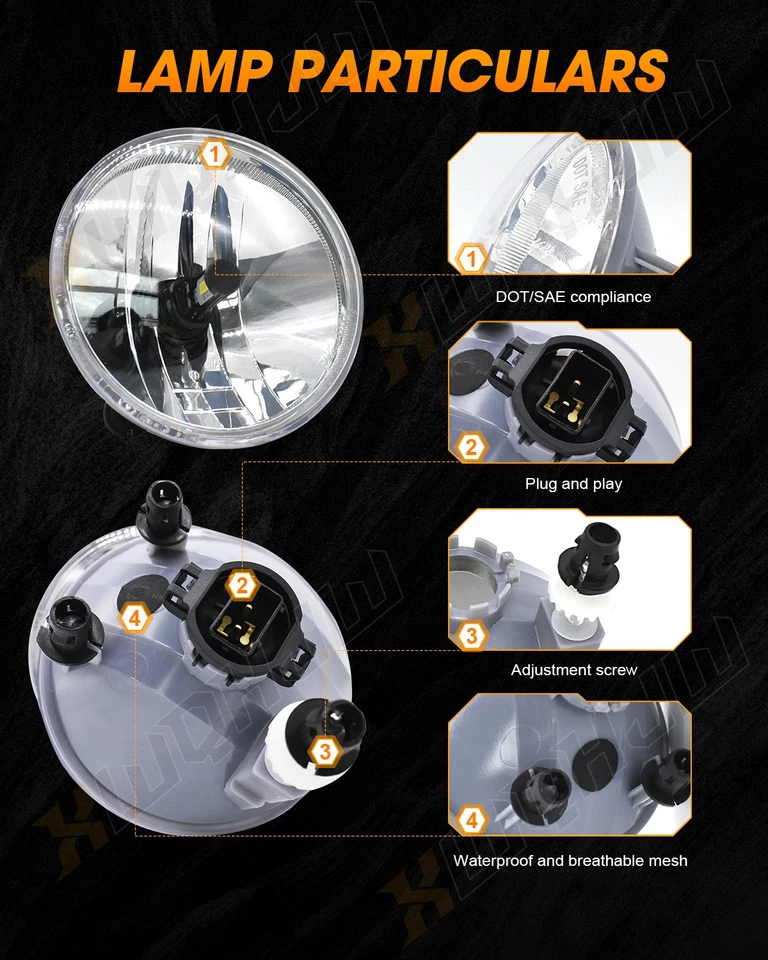 LAMP PARTICULARS

1

DOT SAE

1

DOT/SAE compliance

2

Plug and play

2

4

3

3

Adjustment screw

4

Waterproof and breathable mesh