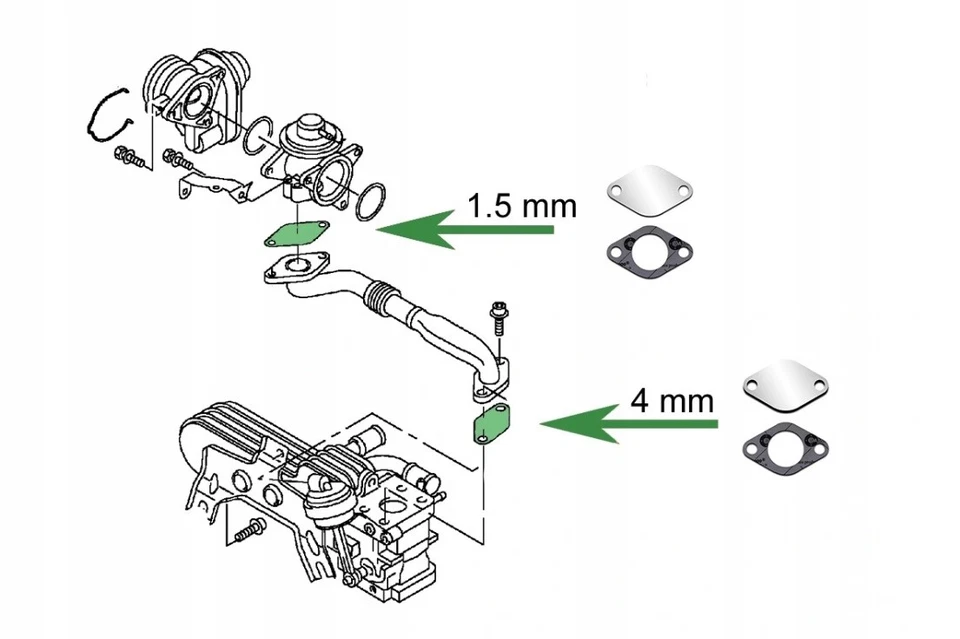 1.5 mm

4 mm