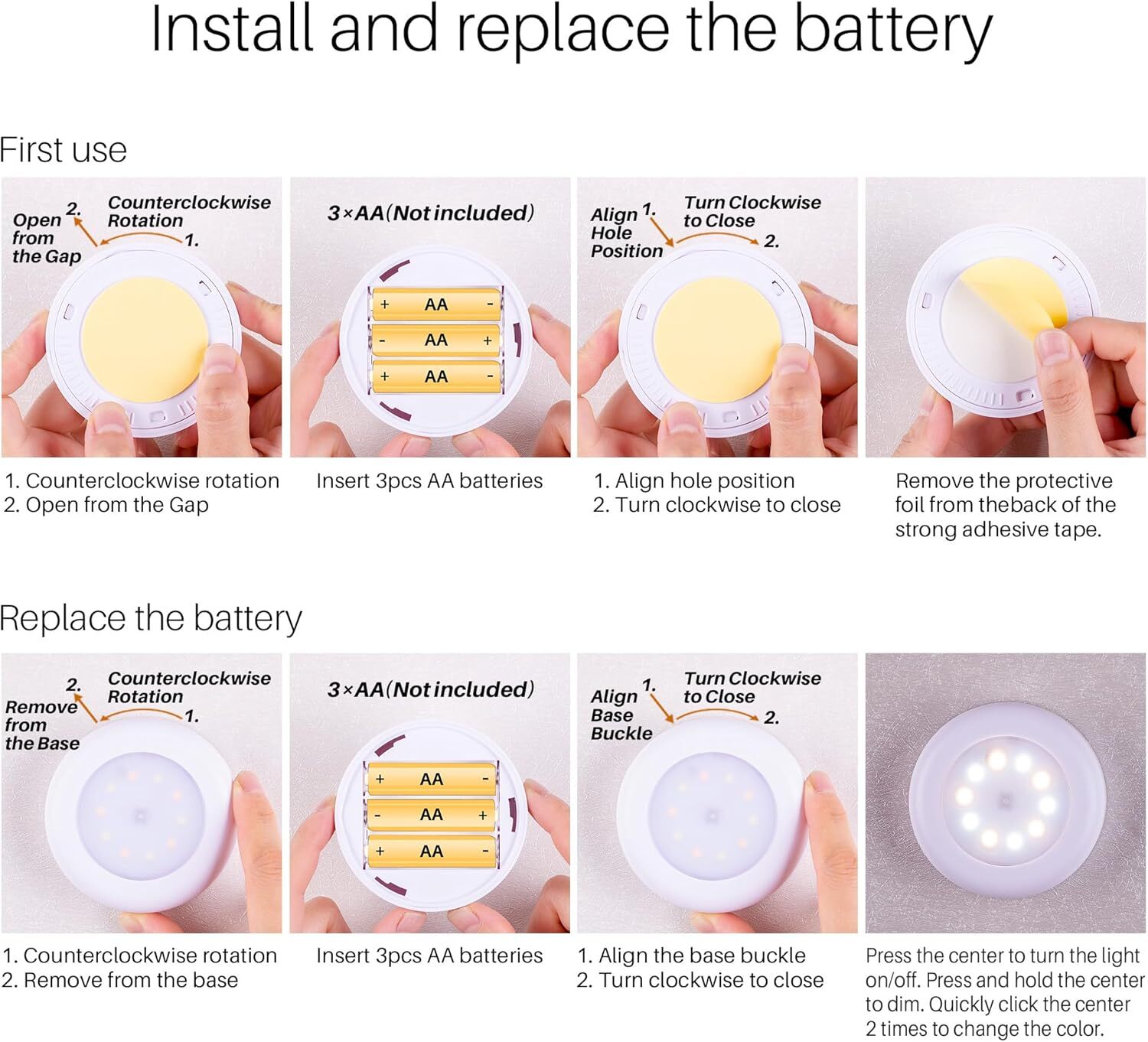 Install and replace the battery

First use

Open from the Gap 2. Counterclockwise Rotation 1.

1. Counterclockwise rotation
2. Open from the Gap

3×AA(Not included)

+ AA -
- AA +
+ AA -

Insert 3pcs AA batteries

Align Hole Position 1. Turn Clockwise to Close 2.

1. Align hole position
2. Turn clockwise to close

Remove the protective foil from theback of the strong adhesive tape.

Replace the battery

Remove from the Base 2. Counterclockwise Rotation 1.

1. Counterclockwise rotation
2. Remove from the base

3×AA(Not included)

+ AA -
- AA +
+ AA -

Insert 3pcs AA batteries

Align Base Buckle 1. Turn Clockwise to Close 2.

1. Align the base buckle
2. Turn clockwise to close

Press the center to turn the light on/off. Press and hold the center to dim. Quickly click the center 2 times to change the color.