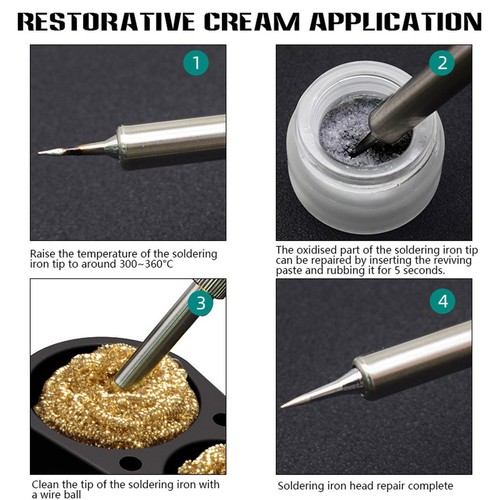 RESTORATIVE CREAM APPLICATION

1

Raise the temperature of the soldering iron tip to around 300~360°C

2

The oxidised part of the soldering iron tip can be repaired by inserting the reviving paste and rubbing it for 5 seconds.

3

Clean the tip of the soldering iron with a wire ball

4

Soldering iron head repair complete