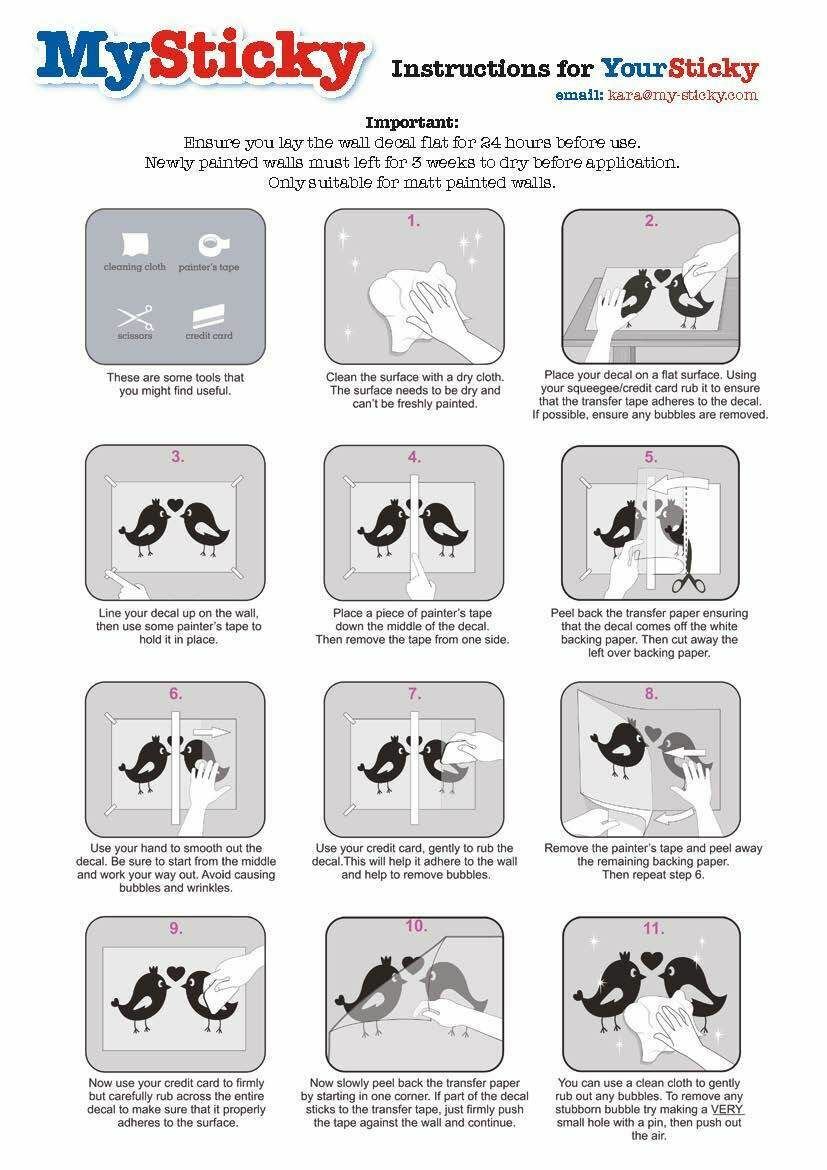 MySticky

Instructions for YourSticky

email: kara@my-sticky.com

Important:
Ensure you lay the wall decal flat for 24 hours before use.
Newly painted walls must left for 3 weeks to dry before application.
Only suitable for matt painted walls.

cleaning cloth painter's tape scissors credit card

These are some tools that you might find useful.

1.

Clean the surface with a dry cloth. The surface needs to be dry and can't be freshly painted.

2.

Place your decal on a flat surface. Using your squeegee/credit card rub it to ensure that the transfer tape adheres to the decal. If possible, ensure any bubbles are removed.

3.

Line your decal up on the wall, then use some painter's tape to hold it in place.

4.

Place a piece of painter's tape down the middle of the decal. Then remove the tape from one side.

5.

Peel back the transfer paper ensuring that the decal comes off the white backing paper. Then cut away the left over backing paper.

6.

Use your hand to smooth out the decal. Be sure to start from the middle and work your way out. Avoid causing bubbles and wrinkles.

7.

Use your credit card, gently to rub the decal.This will help it adhere to the wall and help to remove bubbles.

8.

Remove the painter's tape and peel away the remaining backing paper. Then repeat step 6.

9.

Now use your credit card to firmly but carefully rub across the entire decal to make sure that it properly adheres to the surface.

10.

Now slowly peel back the transfer paper by starting in one corner. If part of the decal sticks to the transfer tape, just firmly push the tape against the wall and continue.

11.

You can use a clean cloth to gently rub out any bubbles. To remove any stubborn bubble try making a VERY small hole with a pin, then push out the air.