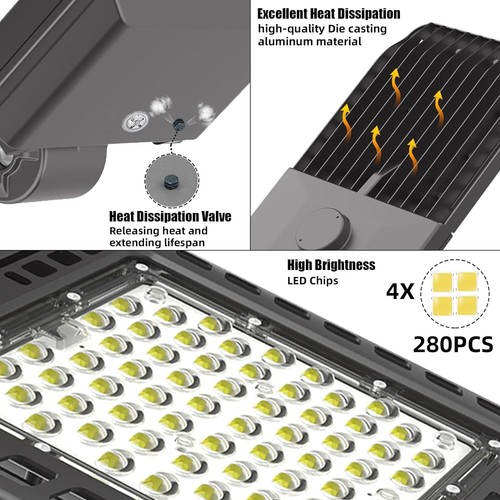 Excellent Heat Dissipation
high-quality Die casting aluminum material

Heat Dissipation Valve
Releasing heat and extending lifespan

High Brightness
LED Chips

4X

280PCS