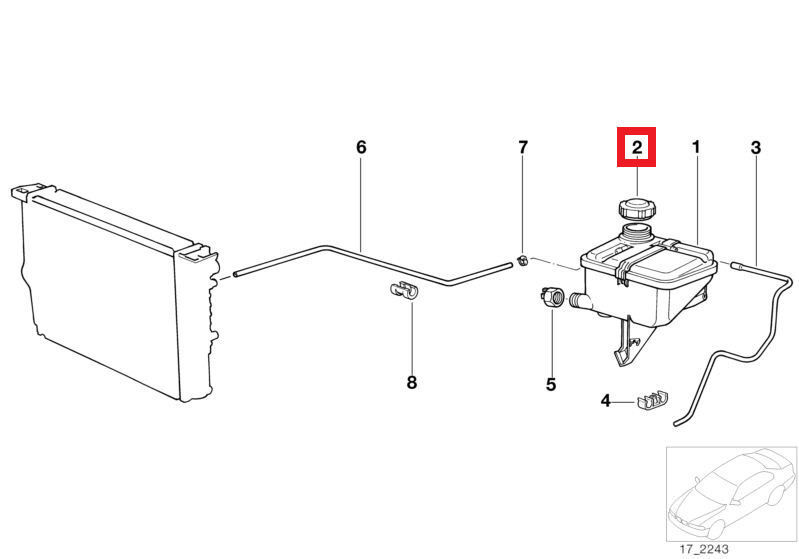 6
7
2
1
3
8
5
4
17_2243