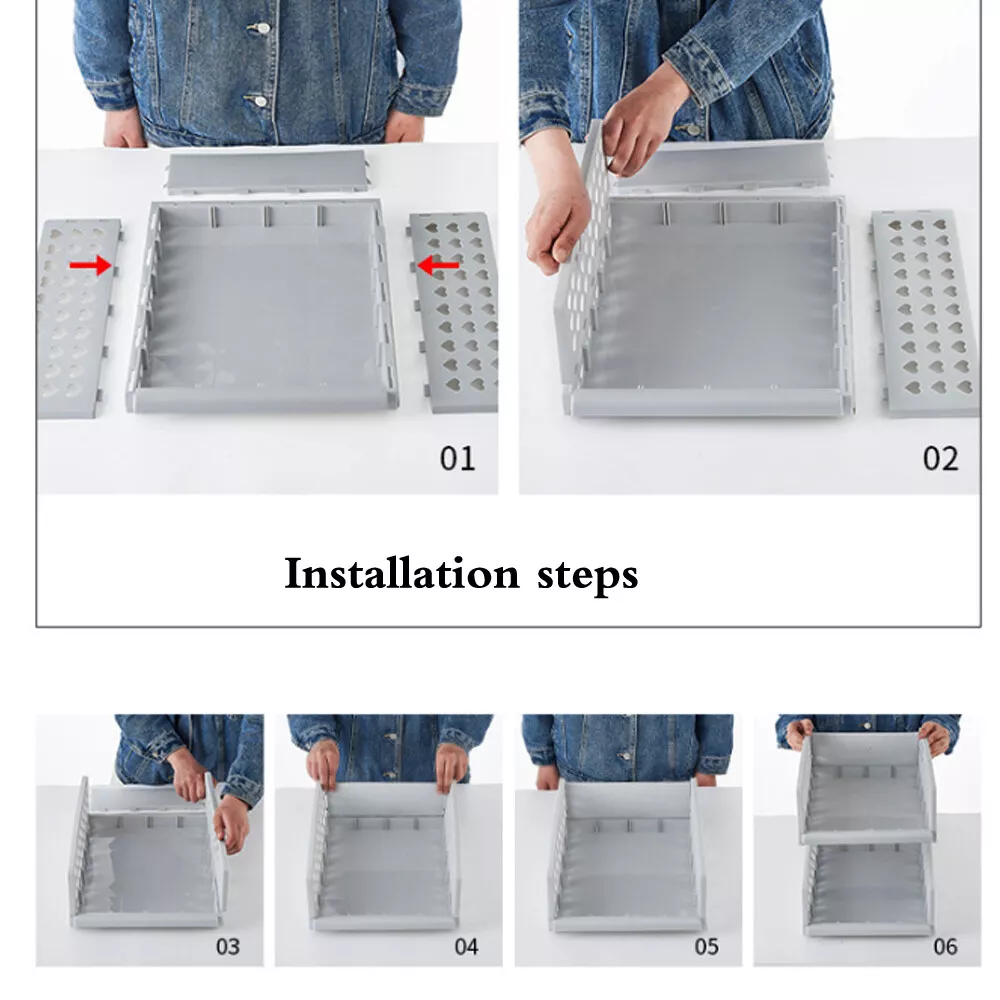 01

02

Installation steps

03

04

05

06