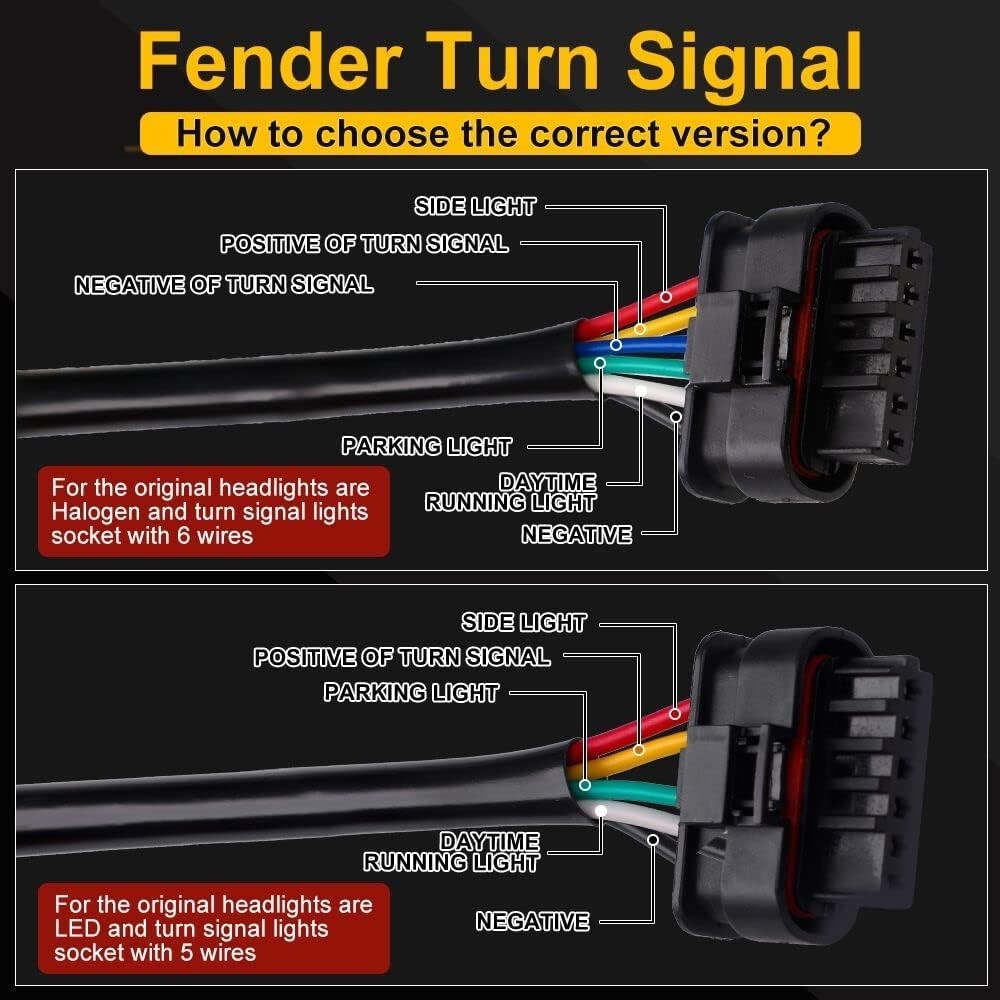 Fender Turn Signal

How to choose the correct version?

SIDE LIGHT
POSITIVE OF TURN SIGNAL
NEGATIVE OF TURN SIGNAL
PARKING LIGHT
DAYTIME RUNNING LIGHT
NEGATIVE

For the original headlights are Halogen and turn signal lights socket with 6 wires

SIDE LIGHT
POSITIVE OF TURN SIGNAL
PARKING LIGHT
DAYTIME RUNNING LIGHT
NEGATIVE

For the original headlights are LED and turn signal lights socket with 5 wires